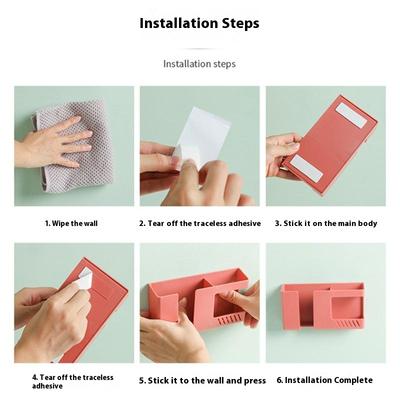 Installation Steps

Installation steps

1. Wipe the wall

2. Tear off the traceless adhesive

3. Stick it on the main body

4. Tear off the traceless adhesive

5. Stick it to the wall and press

6. Installation Complete