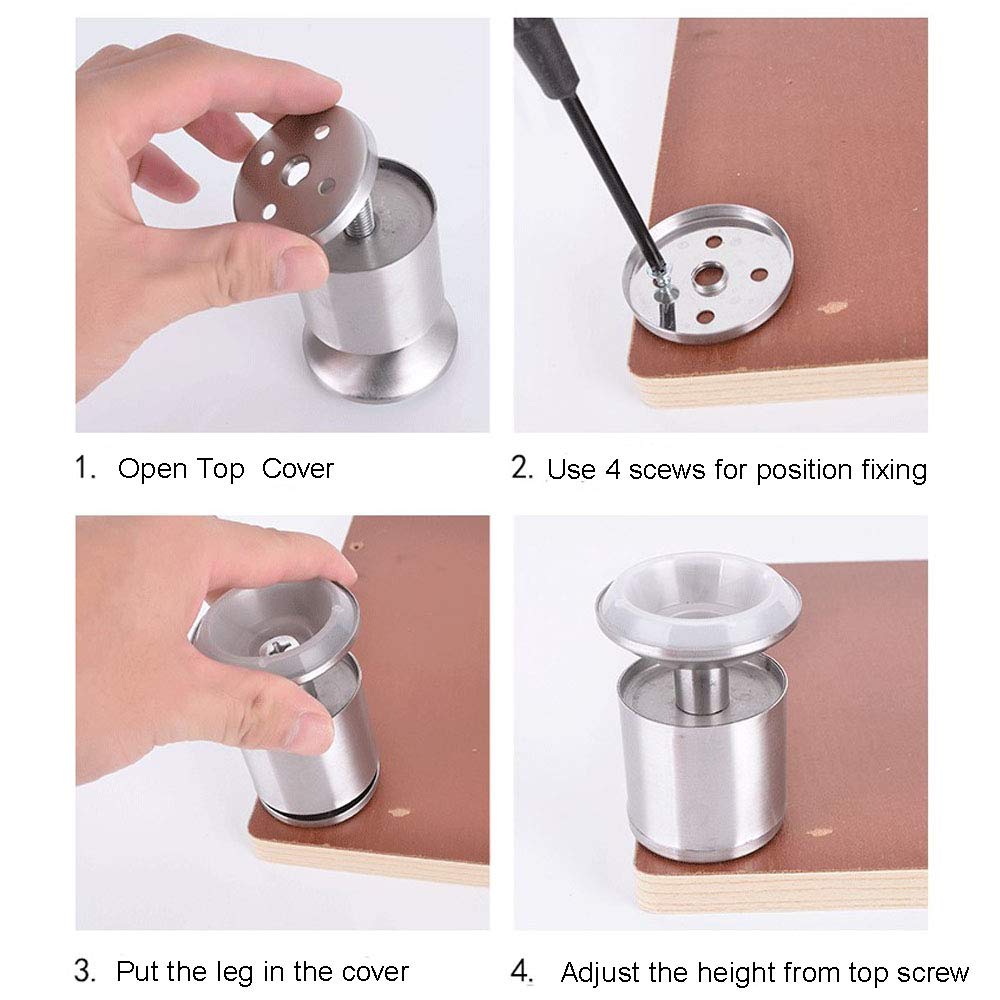 1. Open Top Cover

2. Use 4 scews for position fixing

3. Put the leg in the cover

4. Adjust the height from top screw