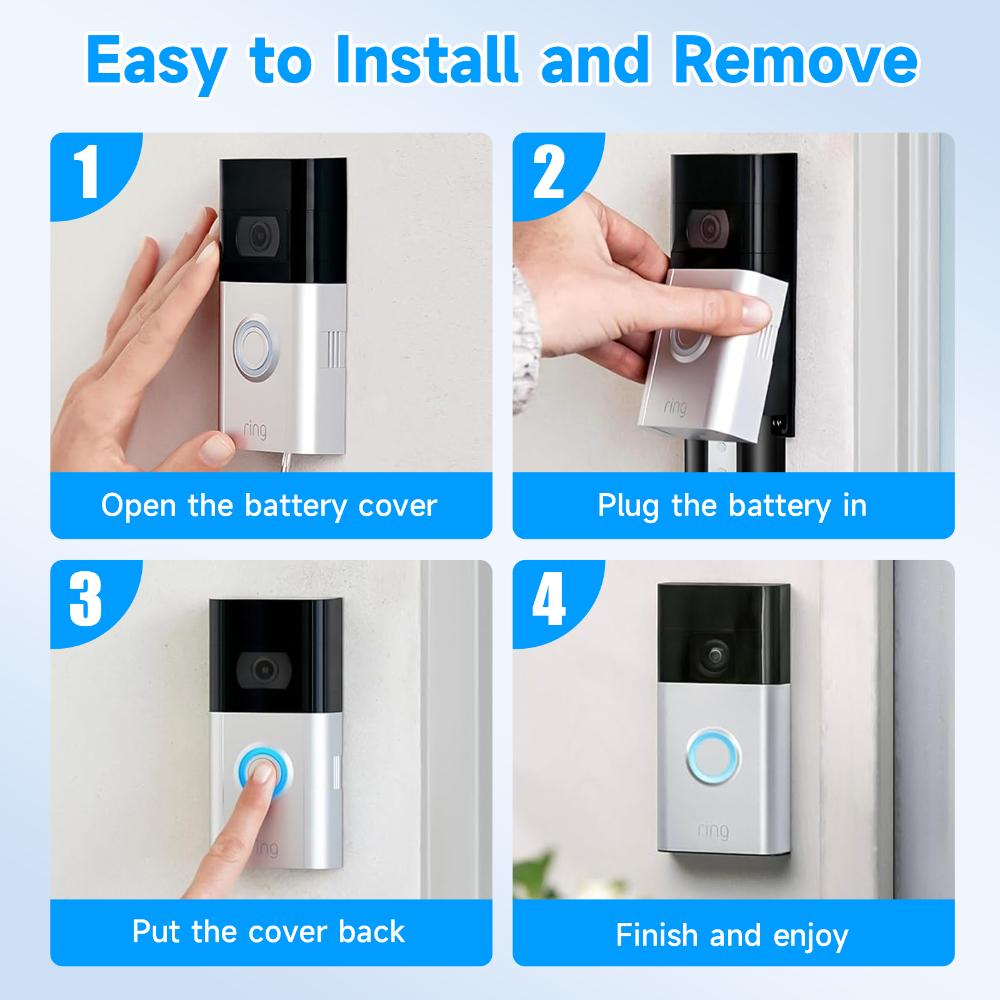 Easy to Install and Remove

1

ring

Open the battery cover

2

ring

Plug the battery in

3

ring

Put the cover back

4

ring

Finish and enjoy