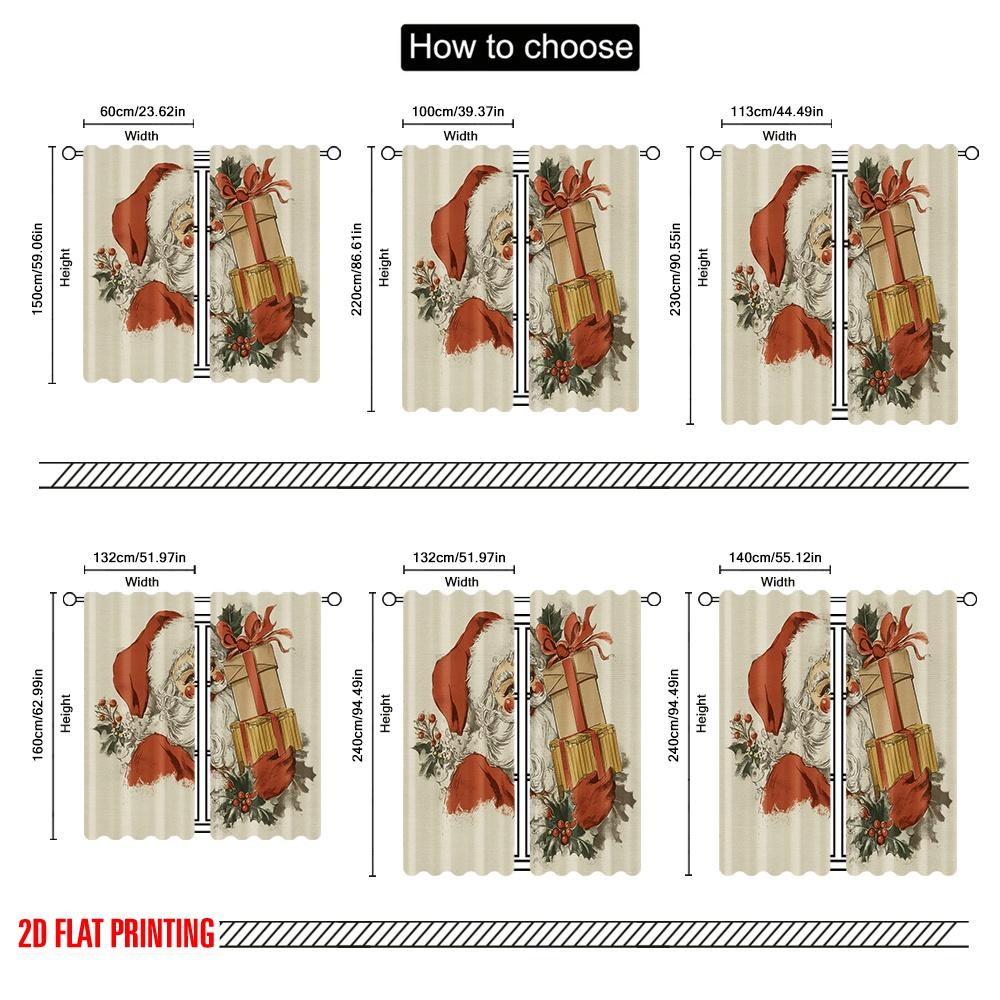 How to choose

60cm/23.62in
Width
150cm/59.06in
Height

100cm/39.37in
Width
220cm/86.61in
Height

113cm/44.49in
Width
230cm/90.55in
Height

132cm/51.97in
Width
160cm/62.99in
Height

132cm/51.97in
Width
240cm/94.49in
Height

140cm/55.12in
Width
240cm/94.49in
Height

2D FLAT PRINTING