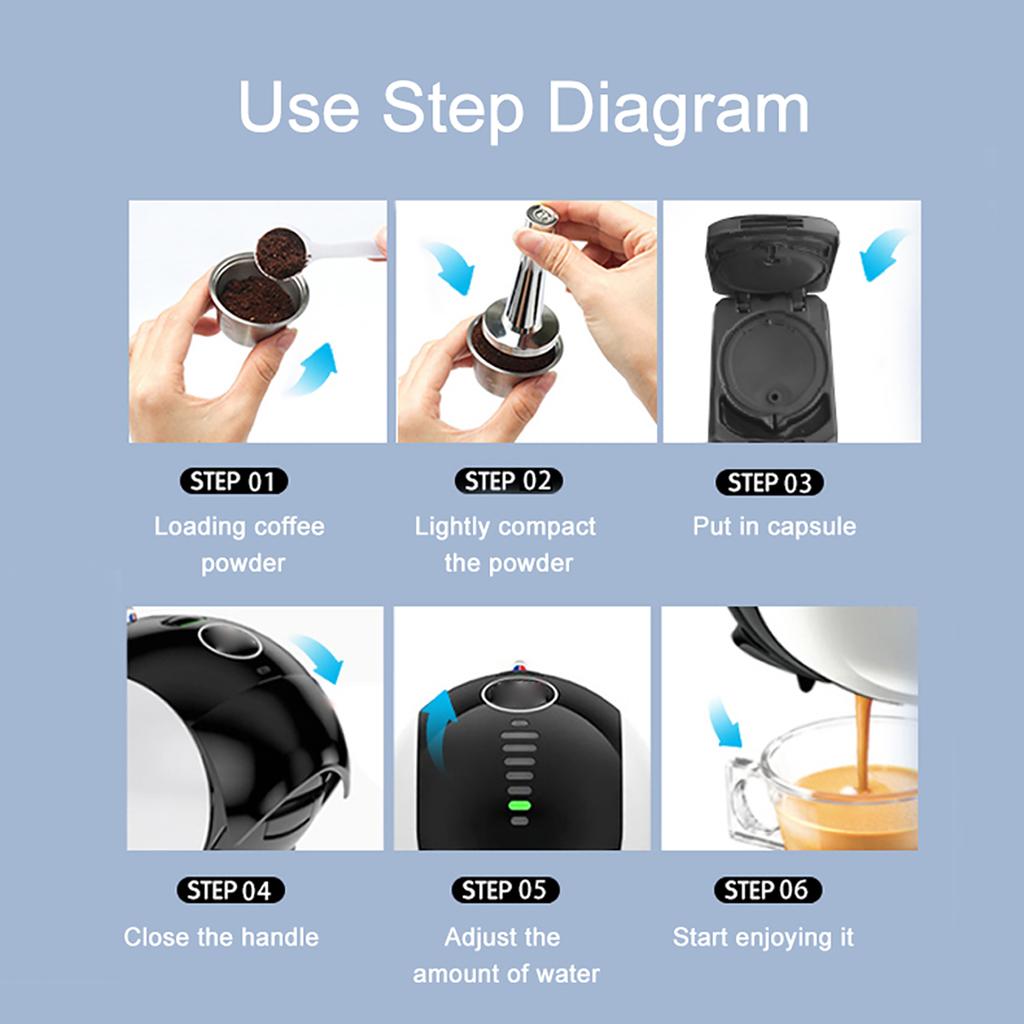 Use Step Diagram

STEP 01
Loading coffee powder

STEP 02
Lightly compact the powder

STEP 03
Put in capsule

STEP 04
Close the handle

STEP 05
Adjust the amount of water

STEP 06
Start enjoying it