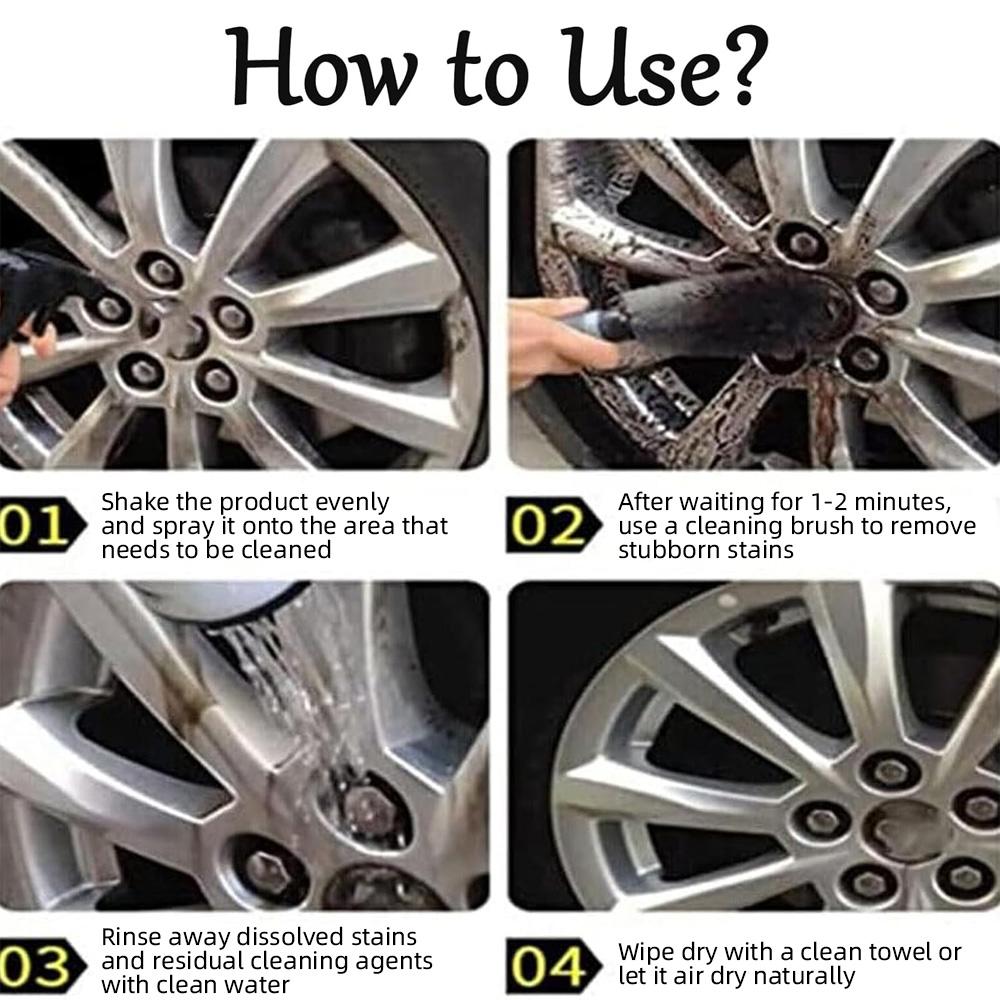 How to Use?

01 Shake the product evenly and spray it onto the area that needs to be cleaned

02 After waiting for 1-2 minutes, use a cleaning brush to remove stubborn stains

03 Rinse away dissolved stains and residual cleaning agents with clean water

04 Wipe dry with a clean towel or let it air dry naturally