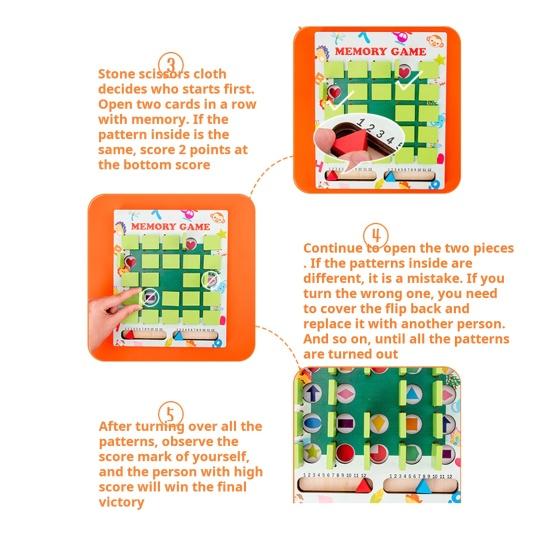 3

Stone scissors cloth decides who starts first. Open two cards in a row with memory. If the pattern inside is the same, score 2 points at the bottom score

MEMORY GAME

1 2 3 4

MEMORY GAME

4

Continue to open the two pieces . If the patterns inside are different, it is a mistake. If you turn the wrong one, you need to cover the flip back and replace it with another person. And so on, until all the patterns are turned out

5

After turning over all the patterns, observe the score mark of yourself, and the person with high score will win the final victory

1 2 3 4 5 6 7 8 9 10 11 12

1 2 3 4 5 6 7 8 9 10 11 12