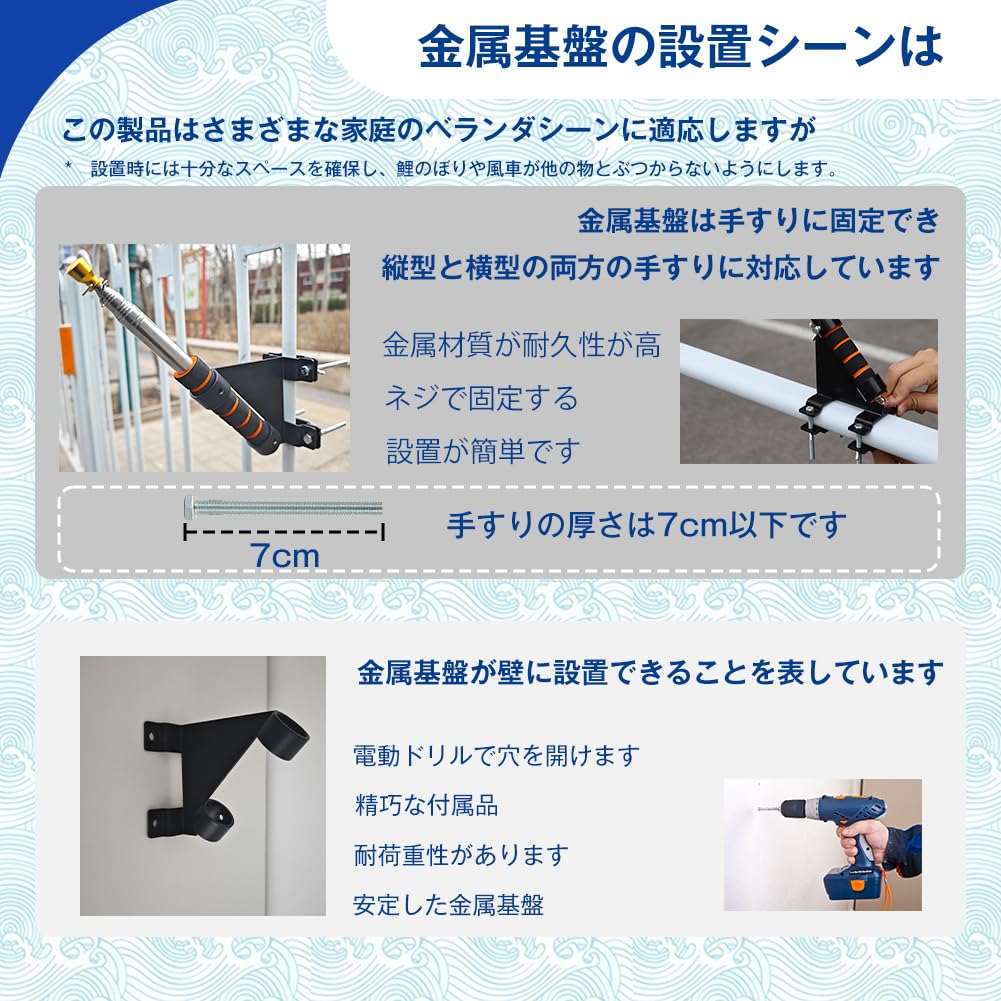 金属基盤の設置シーンは

この製品はさまざまな家庭のベランダシーンに適応しますが

* 設置時には十分なスペースを確保し、鯉のぼりや風車が他の物とぶつからないようにします。

金属基盤は手すりに固定でき
縦型と横型の両方の手すりに対応しています

金属材質が耐久性が高
ネジで固定する
設置が簡単です

7cm

手すりの厚さは7cm以下です

金属基盤が壁に設置できることを表しています

電動ドリルで穴を開けます
精巧な付属品
耐荷重性があります
安定した金属基盤