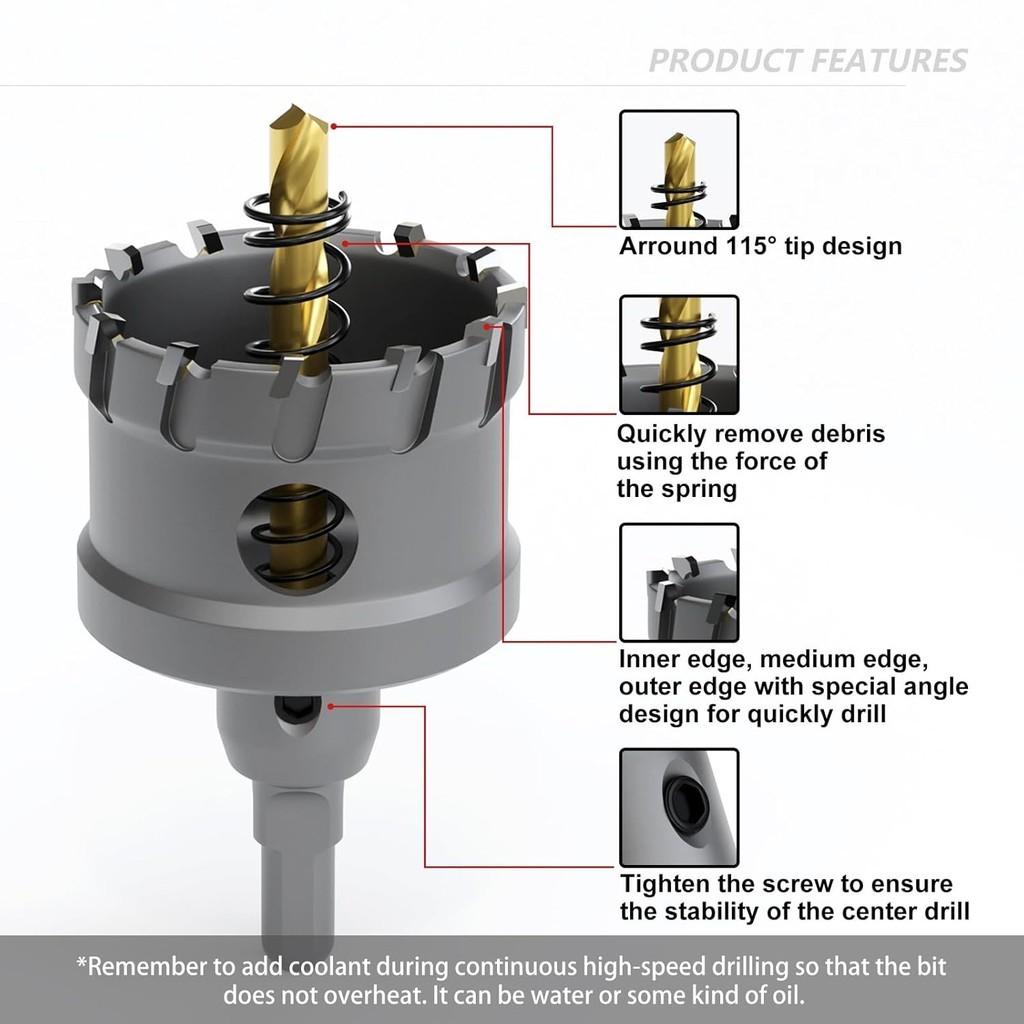 PRODUCT FEATURES

Arround 115° tip design

Quickly remove debris using the force of the spring

Inner edge, medium edge, outer edge with special angle design for quickly drill

Tighten the screw to ensure the stability of the center drill

*Remember to add coolant during continuous high-speed drilling so that the bit does not overheat. It can be water or some kind of oil.