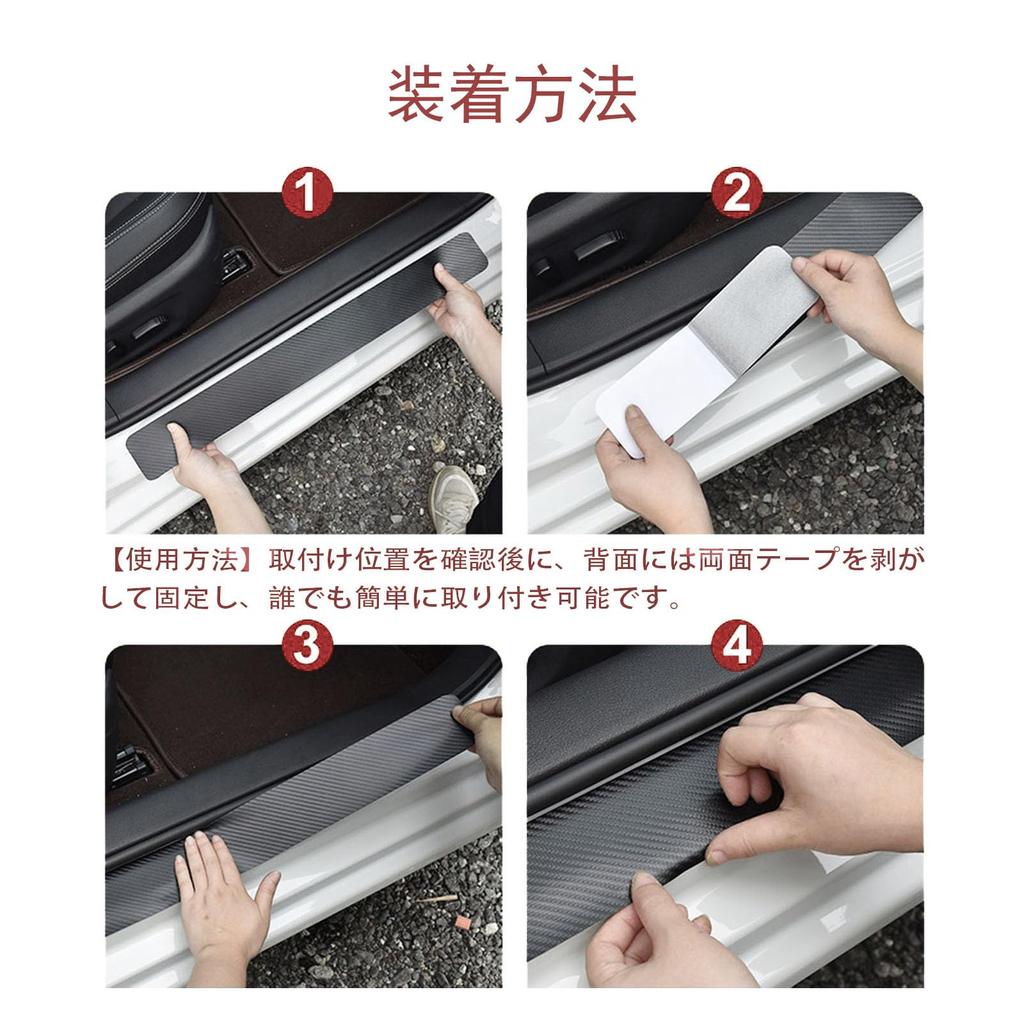 装着方法

1

2

【使用方法】取付け位置を確認後に、背面には両面テープを剥がして固定し、誰でも簡単に取り付き可能です。

3

4