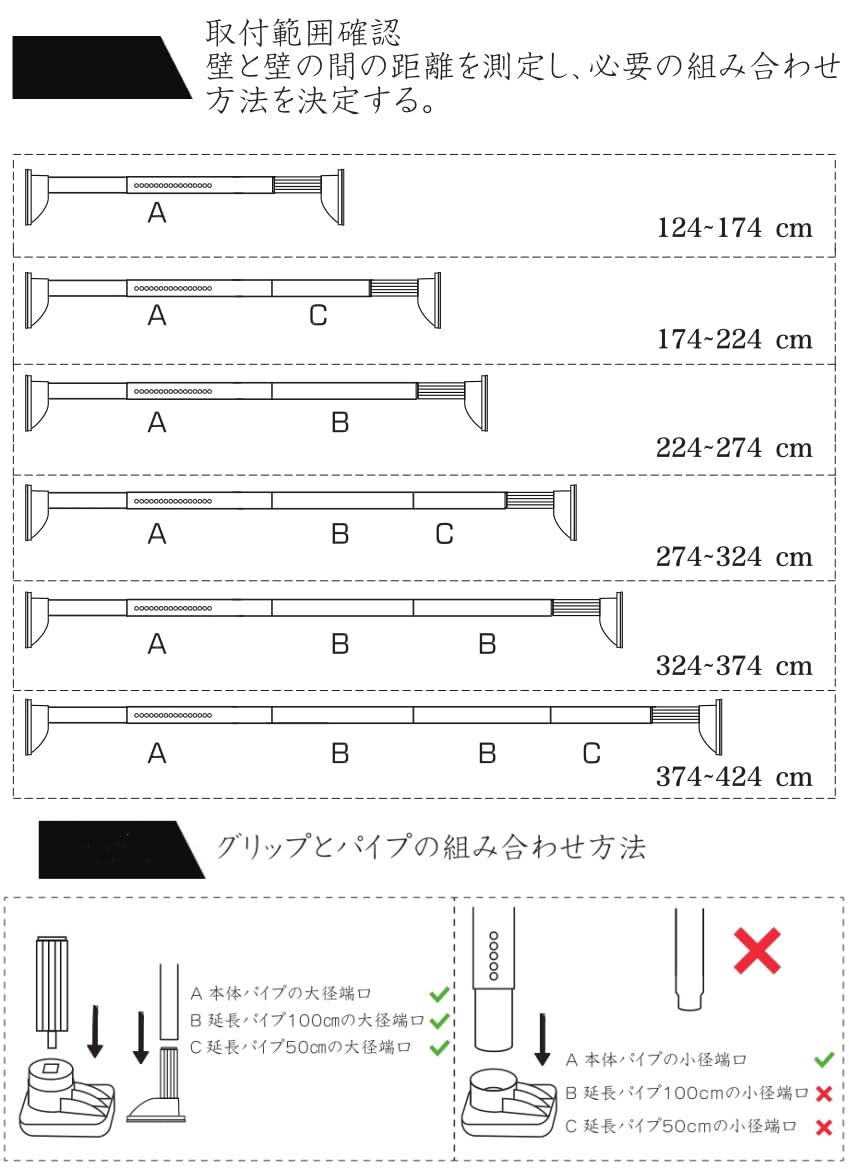 取付範囲確認
壁と壁の間の距離を測定し、必要の組み合わせ方法を決定する。

A
124~174 cm

A C
174~224 cm

A B
224~274 cm

A B C
274~324 cm

A B B
324~374 cm

A B B C
374~424 cm

グリップとパイプの組み合わせ方法

A 本体パイプの大径端口
B 延長パイプ100cmの大径端口
C 延長パイプ50cmの大径端口

A 本体パイプの小径端口
B 延長パイプ100cmの小径端口
C 延長パイプ50cmの小径端口