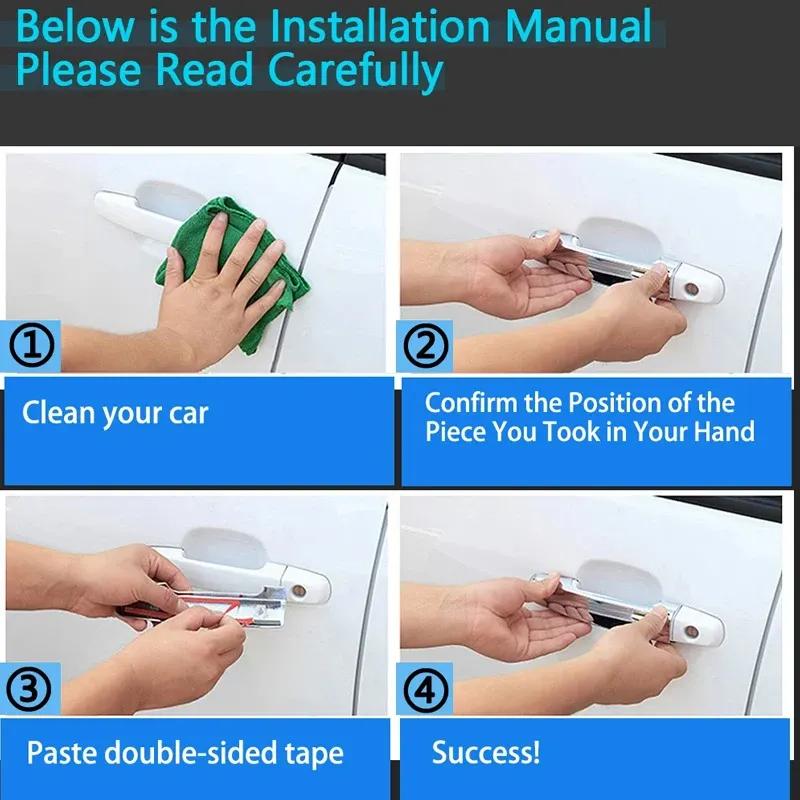 Below is the Installation Manual
Please Read Carefully

①

Clean your car

②

Confirm the Position of the Piece You Took in Your Hand

③

Paste double-sided tape

④

Success!