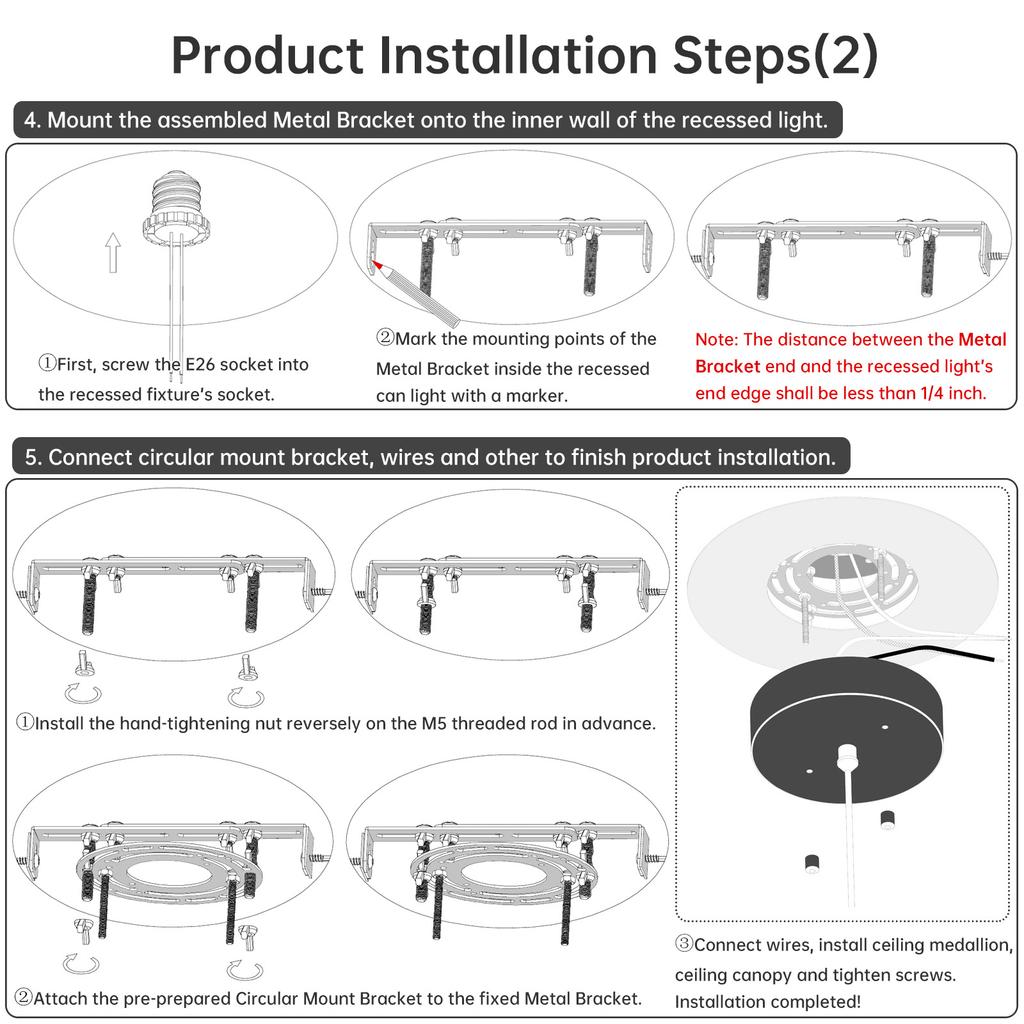 Product Installation Steps(2)

4. Mount the assembled Metal Bracket onto the inner wall of the recessed light.

①First, screw the E26 socket into the recessed fixture's socket.

②Mark the mounting points of the Metal Bracket inside the recessed can light with a marker.

Note: The distance between the Metal Bracket end and the recessed light's end edge shall be less than 1/4 inch.

5. Connect circular mount bracket, wires and other to finish product installation.

①Install the hand-tightening nut reversely on the M5 threaded rod in advance.

②Attach the pre-prepared Circular Mount Bracket to the fixed Metal Bracket.

③Connect wires, install ceiling medallion, ceiling canopy and tighten screws. Installation completed!