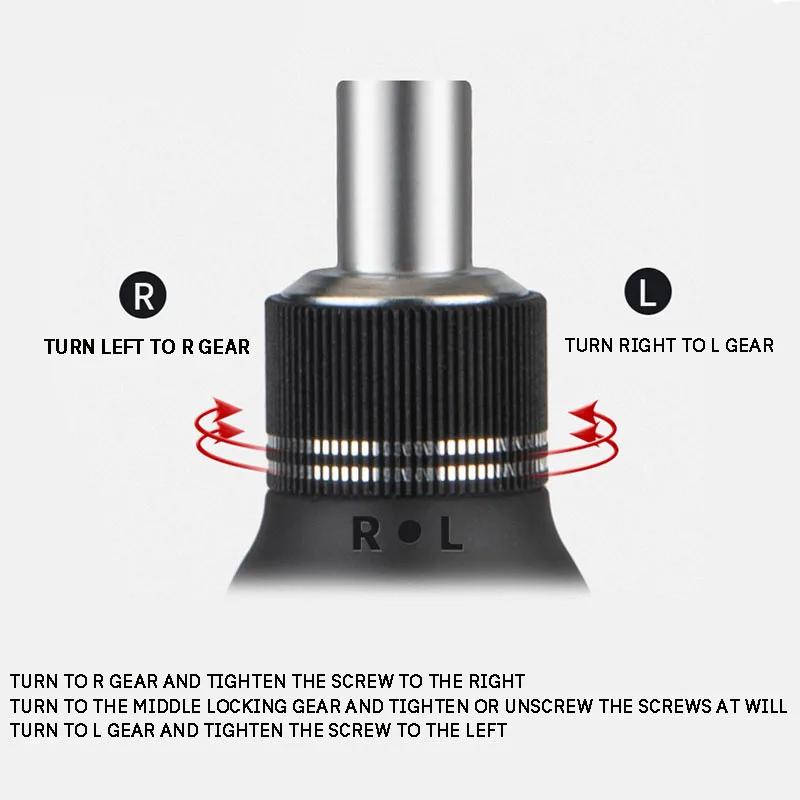 R

TURN LEFT TO R GEAR

L

TURN RIGHT TO L GEAR

R • L

TURN TO R GEAR AND TIGHTEN THE SCREW TO THE RIGHT
TURN TO THE MIDDLE LOCKING GEAR AND TIGHTEN OR UNSCREW THE SCREWS AT WILL
TURN TO L GEAR AND TIGHTEN THE SCREW TO THE LEFT