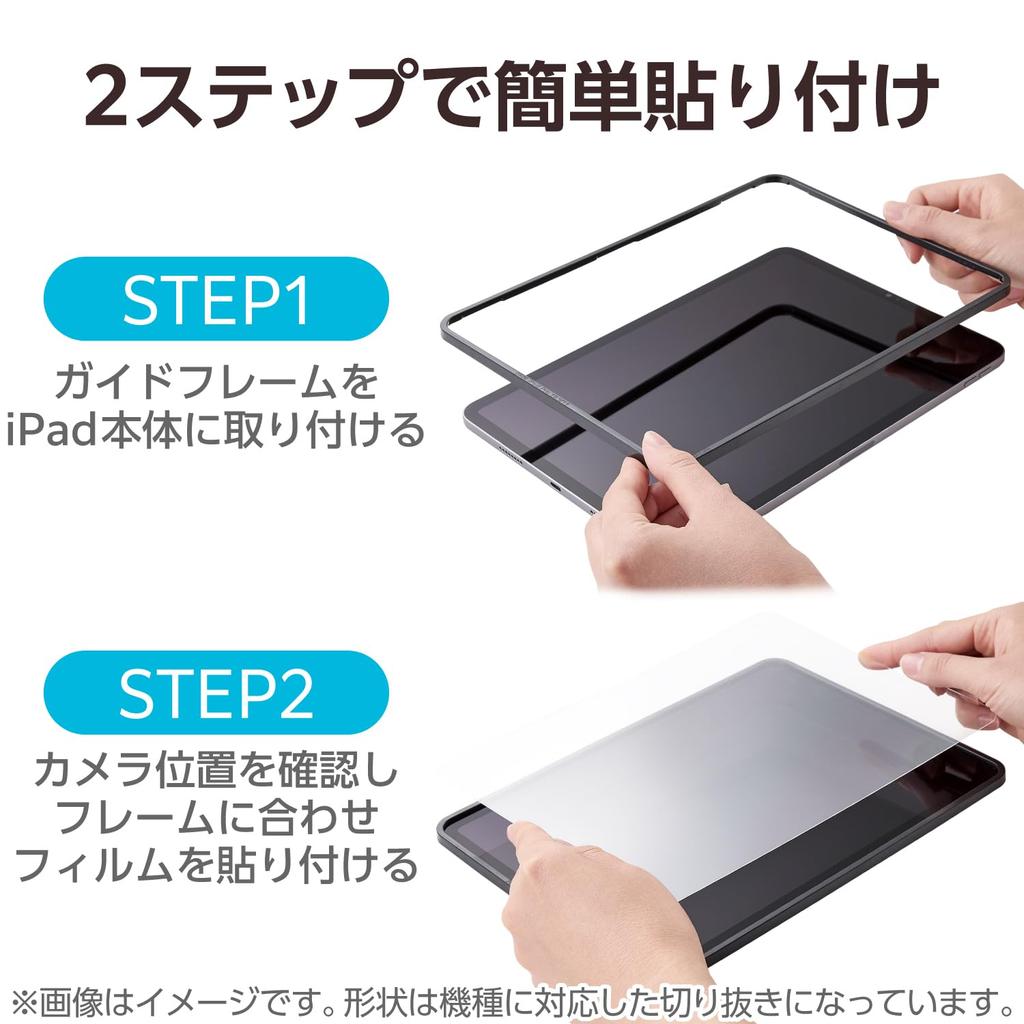 2ステップで簡単貼り付け

STEP1

ガイドフレームを
iPad本体に取り付ける

STEP2

カメラ位置を確認し
フレームに合わせ
フィルムを貼り付ける

※画像はイメージです。形状は機種に対応した切り抜きになっています。