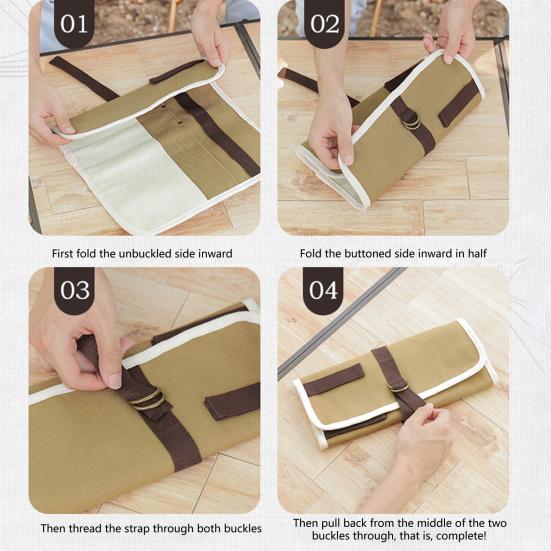 01

First fold the unbuckled side inward

02

Fold the buttoned side inward in half

03

Then thread the strap through both buckles

04

Then pull back from the middle of the two buckles through, that is, complete!