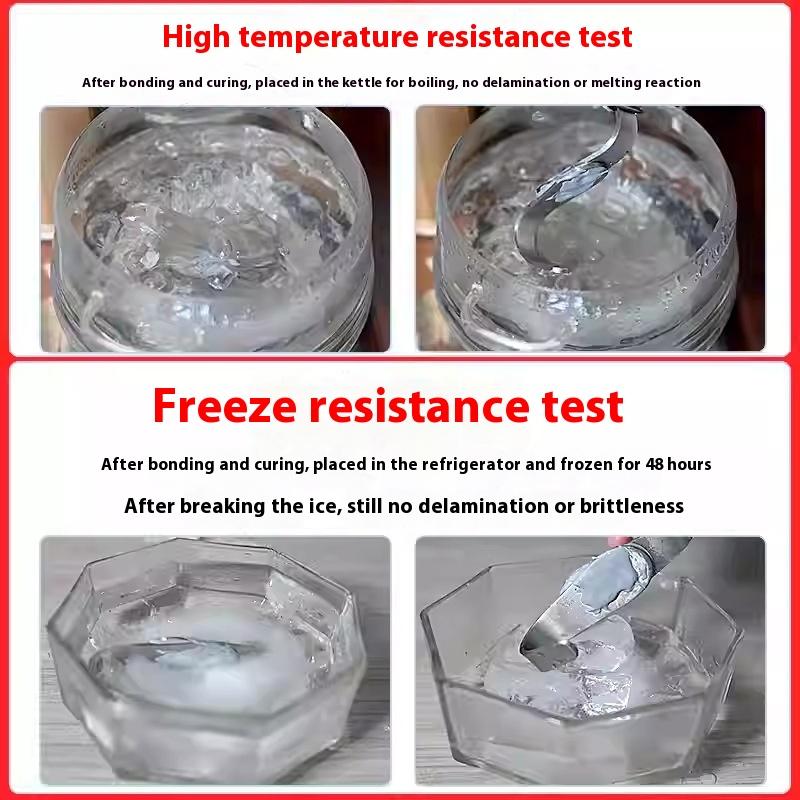 High temperature resistance test

After bonding and curing, placed in the kettle for boiling, no delamination or melting reaction

Freeze resistance test

After bonding and curing, placed in the refrigerator and frozen for 48 hours

After breaking the ice, still no delamination or brittleness