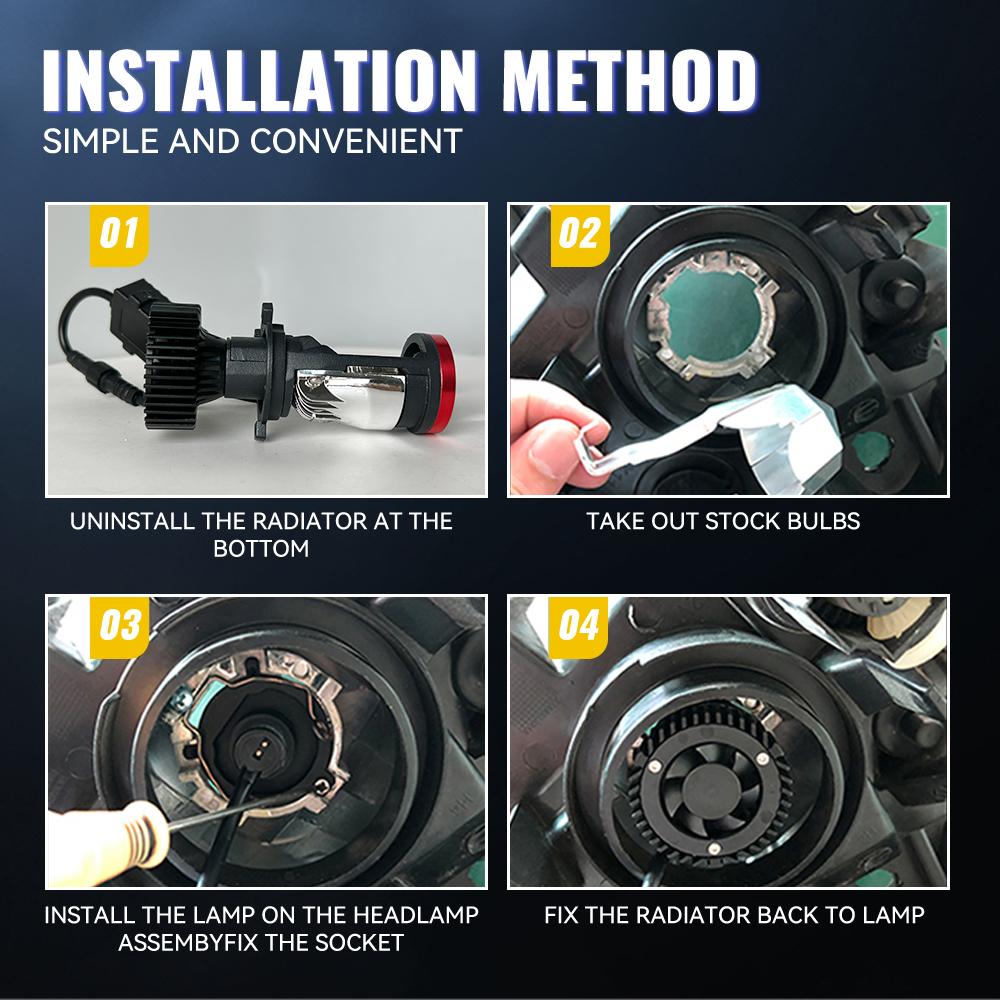 INSTALLATION METHOD
SIMPLE AND CONVENIENT

01

UNINSTALL THE RADIATOR AT THE BOTTOM

02

TAKE OUT STOCK BULBS

03

INSTALL THE LAMP ON THE HEADLAMP ASSEMBYFIX THE SOCKET

04

FIX THE RADIATOR BACK TO LAMP