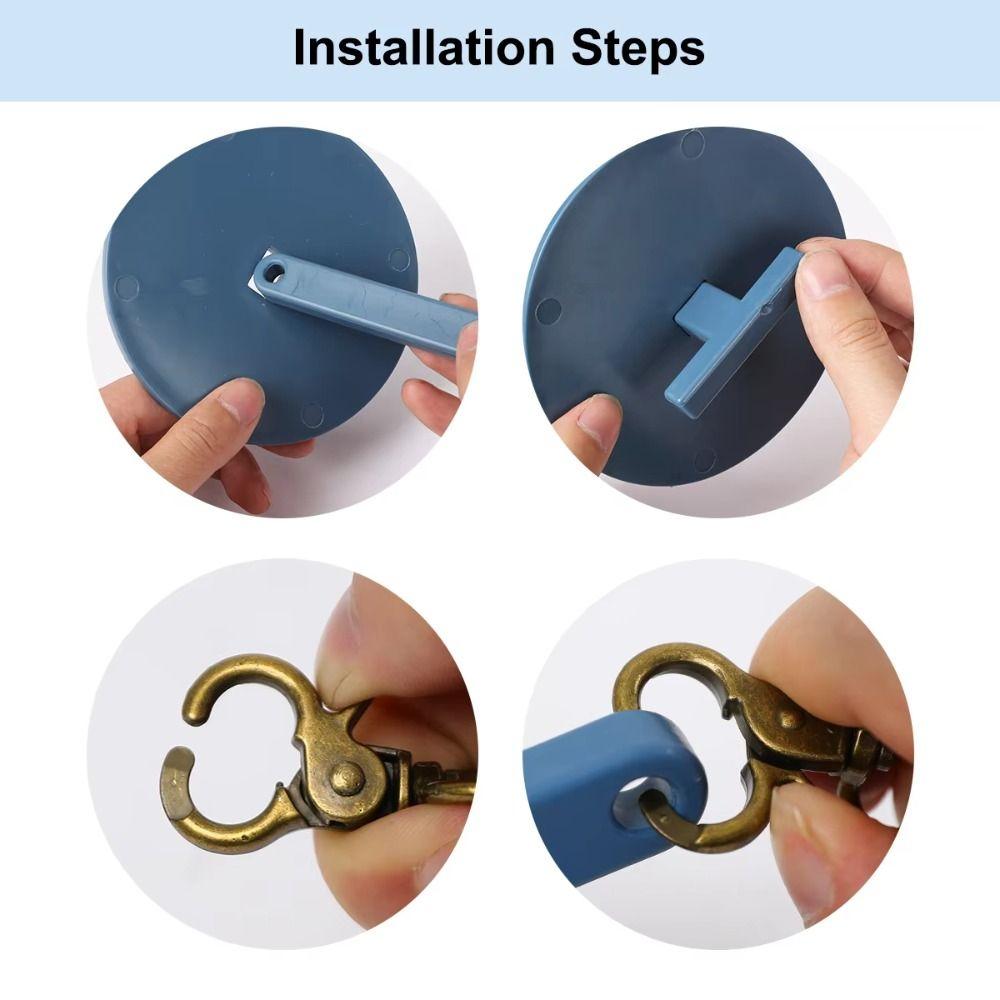 Installation Steps