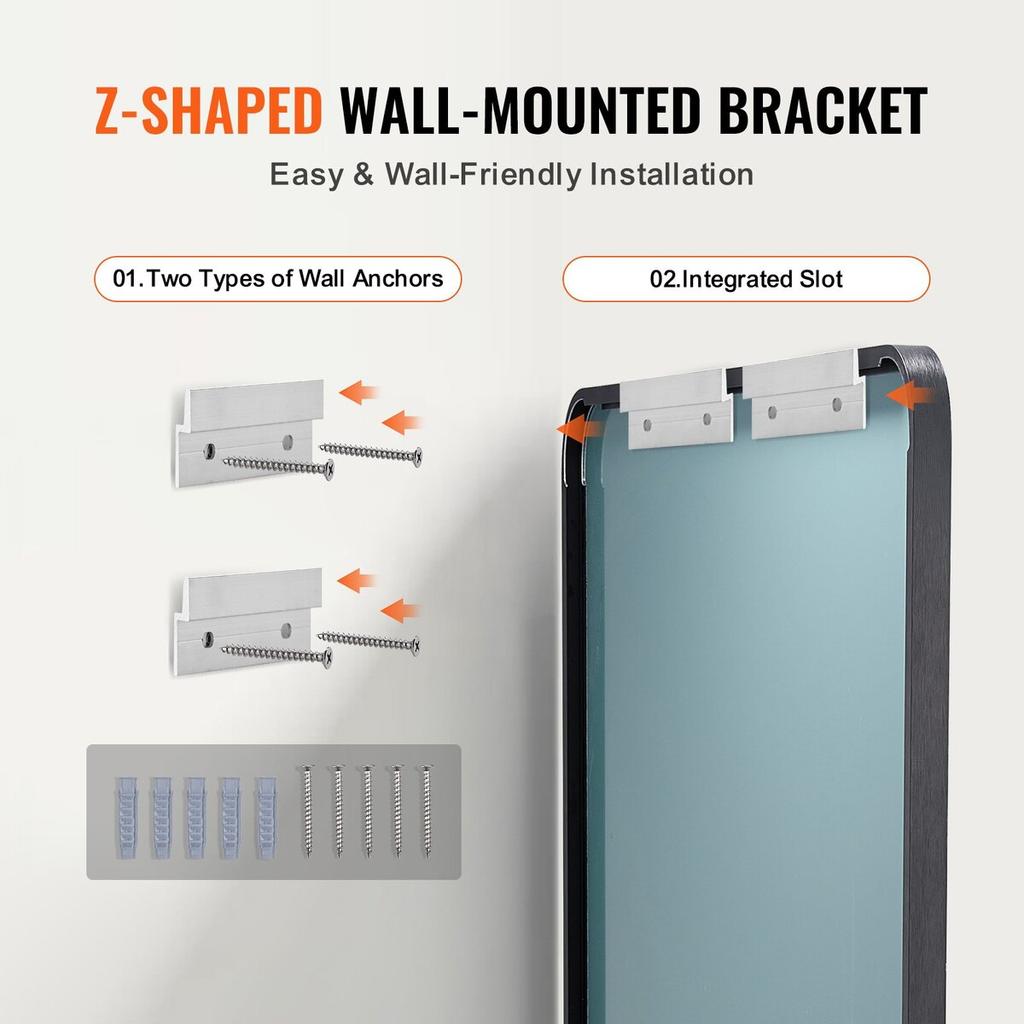 Z-SHAPED WALL-MOUNTED BRACKET

Easy & Wall-Friendly Installation

01.Two Types of Wall Anchors

02.Integrated Slot