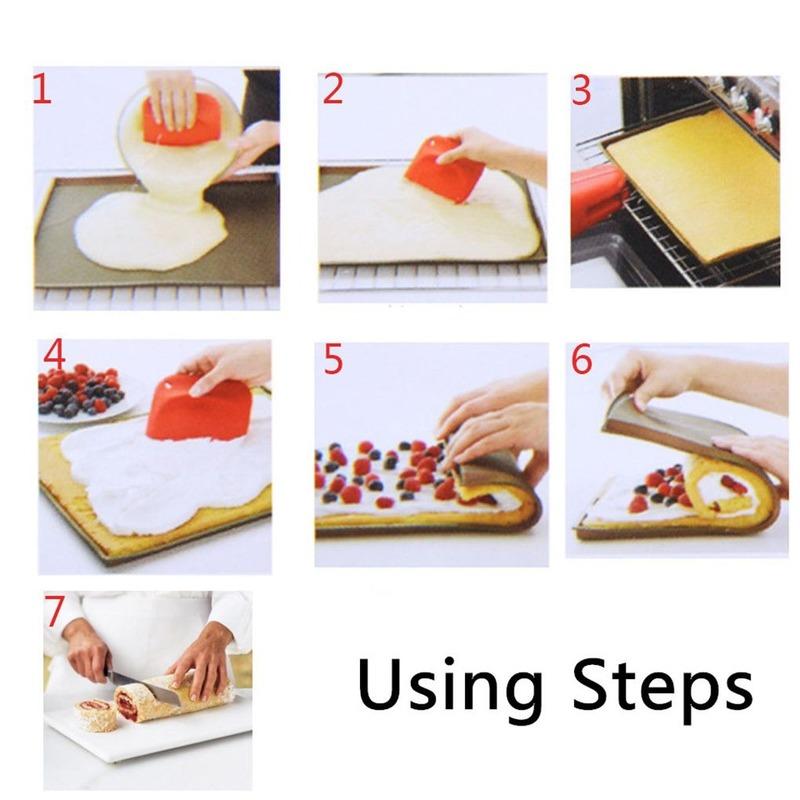 1

2

3

4

5

6

7

Using Steps