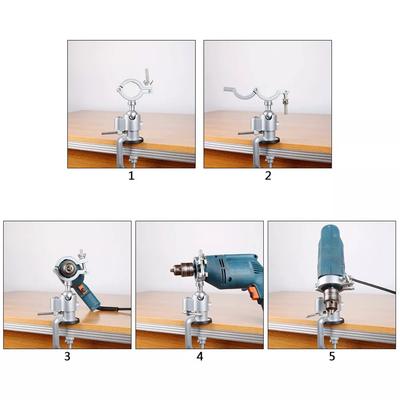 1

2

3

4

5