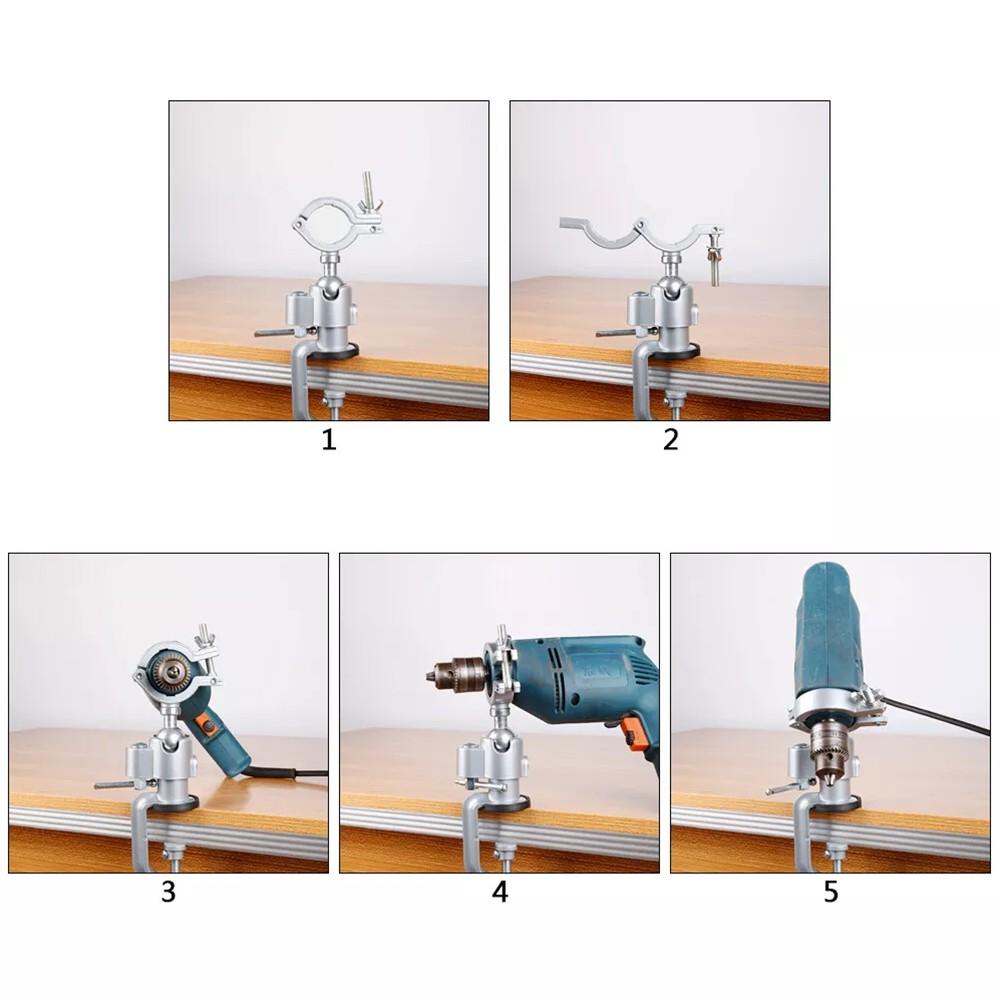 1

2

3

4

5