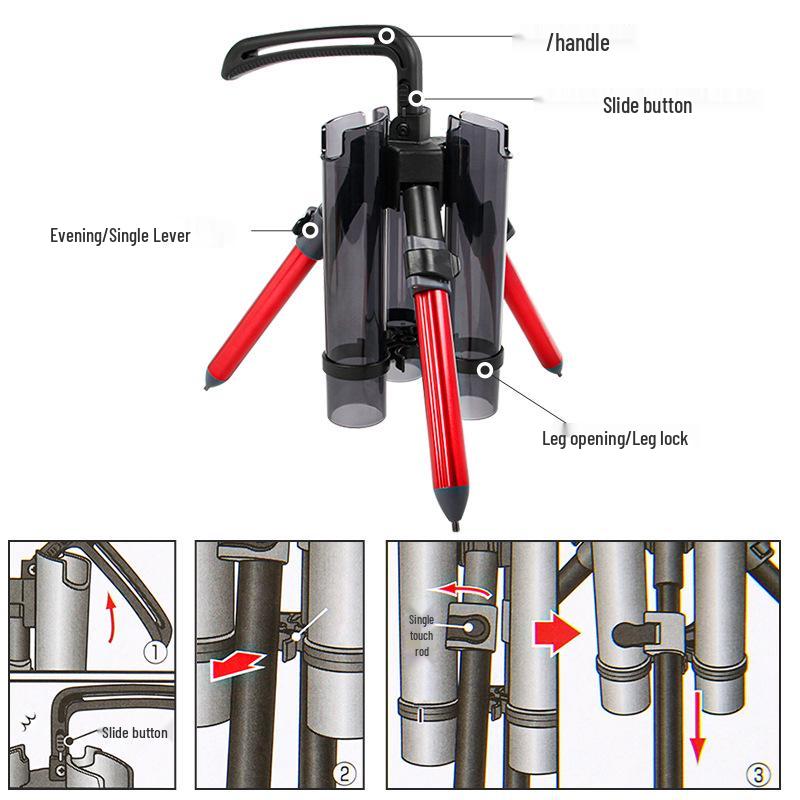 /handle

Slide button

Evening/Single Lever

Leg opening/Leg lock

①

Slide button

②

Single touch rod

③