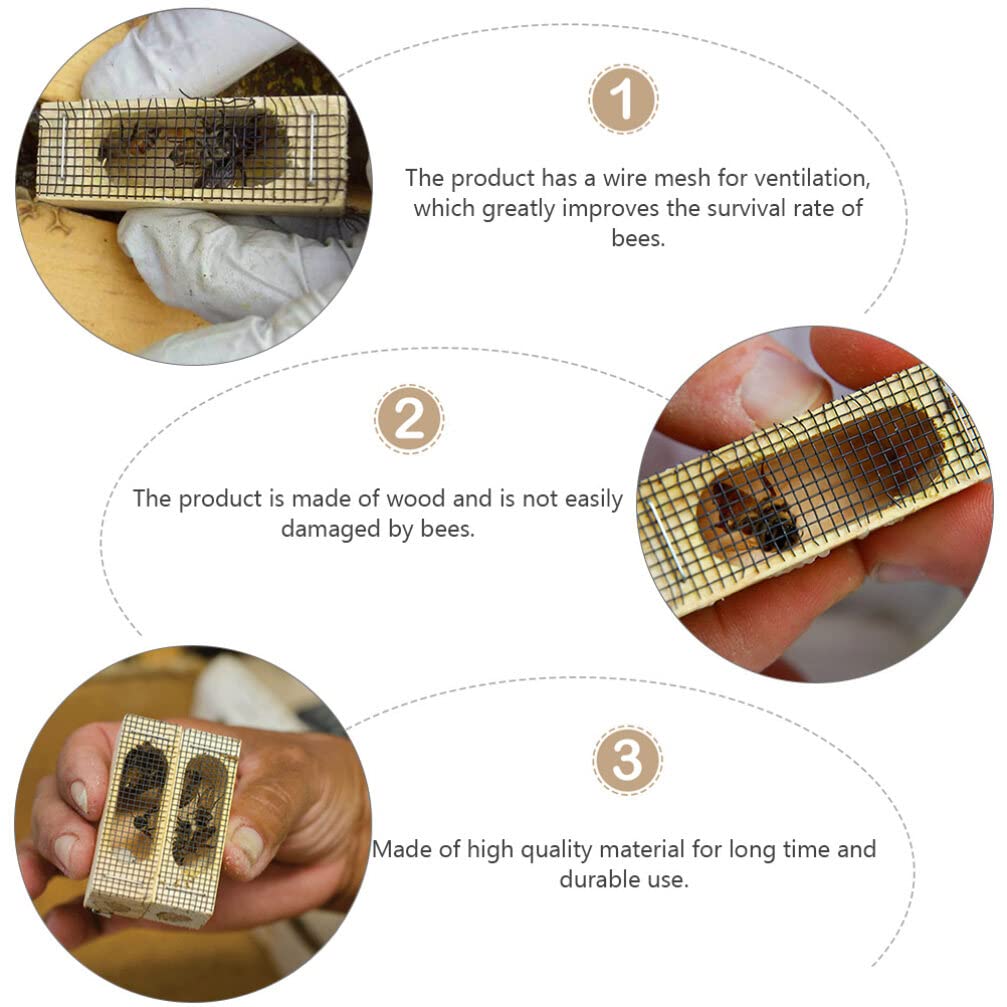 1

The product has a wire mesh for ventilation, which greatly improves the survival rate of bees.

2

The product is made of wood and is not easily damaged by bees.

3

Made of high quality material for long time and durable use.