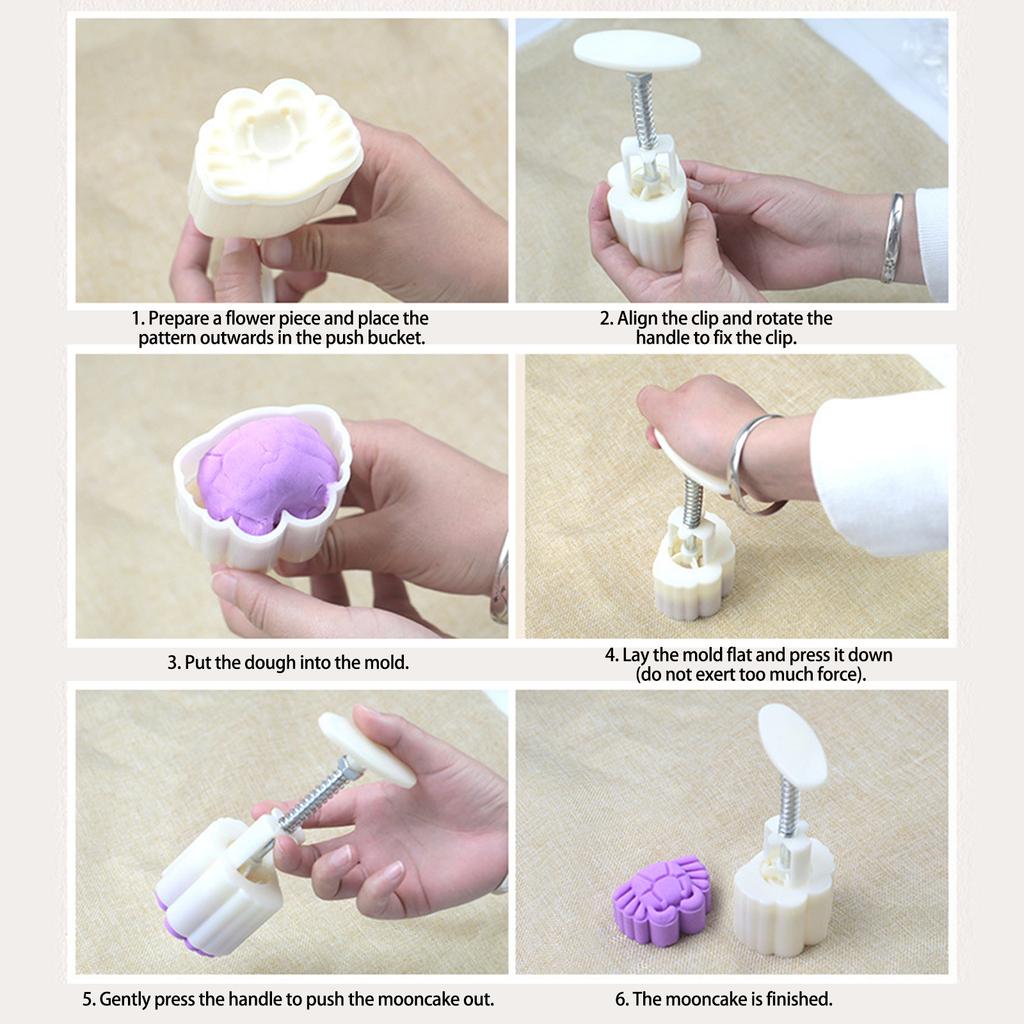 1. Prepare a flower piece and place the pattern outwards in the push bucket.

2. Align the clip and rotate the handle to fix the clip.

3. Put the dough into the mold.

4. Lay the mold flat and press it down (do not exert too much force).

5. Gently press the handle to push the mooncake out.

6. The mooncake is finished.