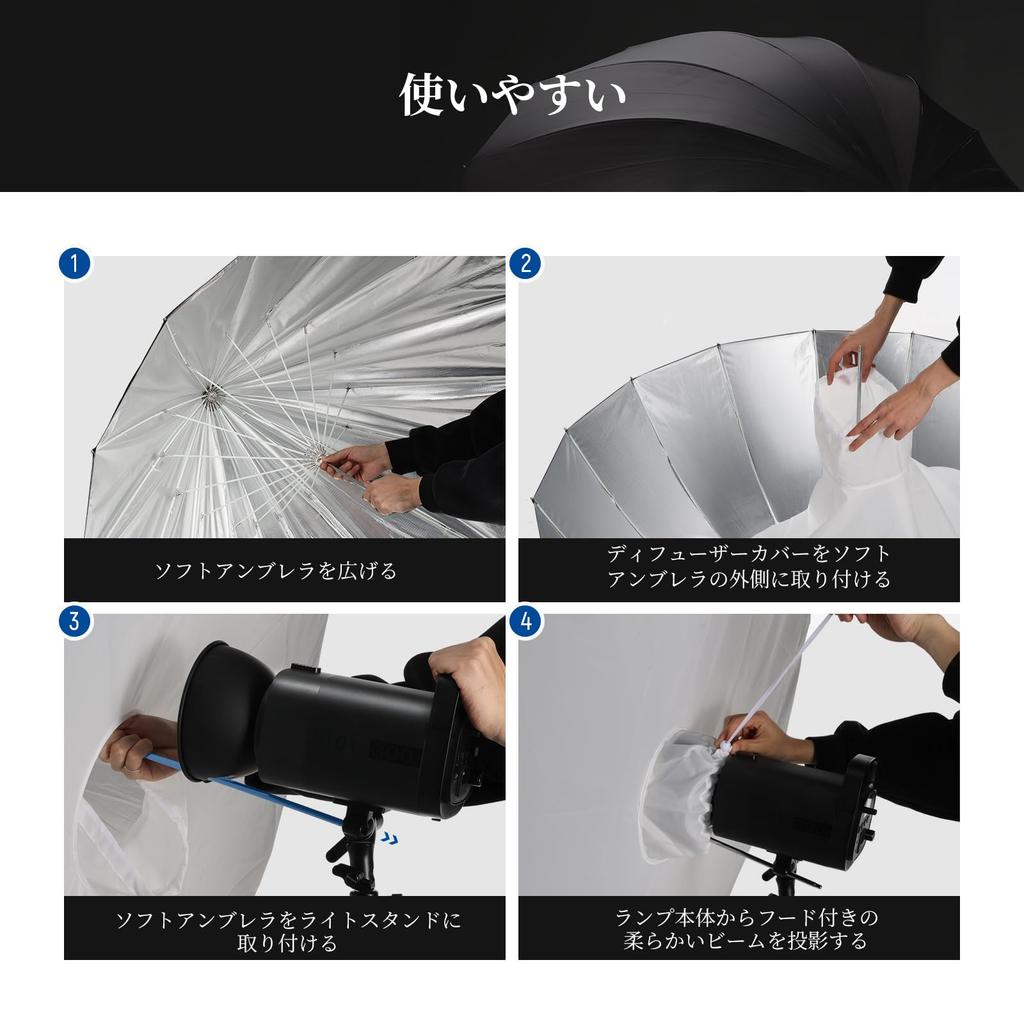 使いやすい

1
ソフトアンブレラを広げる

2
ディフューザーカバーをソフトアンブレラの外側に取り付ける

3
ソフトアンブレラをライトスタンドに取り付ける

4
ランプ本体からフード付きの柔らかいビームを投影する