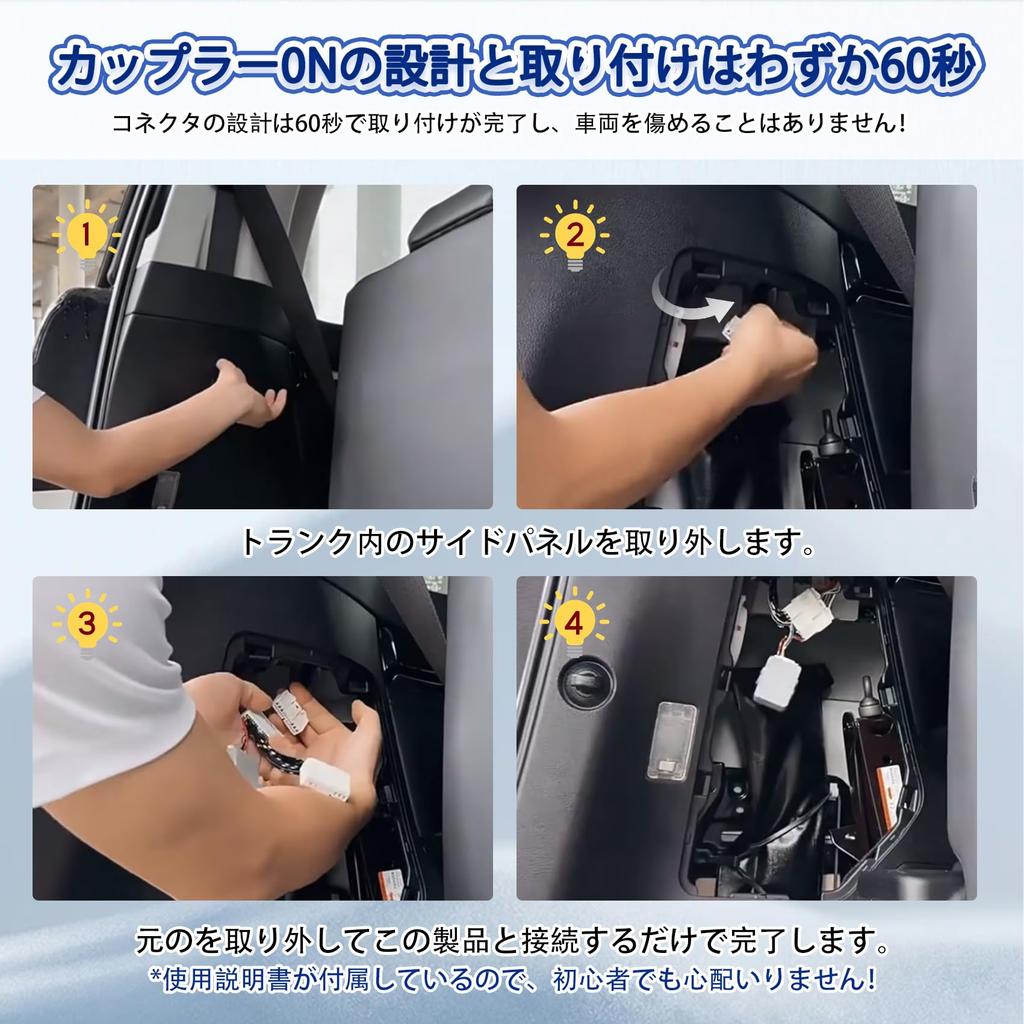 カップラーONの設計と取り付けはわずか60秒

コネクタの設計は60秒で取り付けが完了し、車両を傷めることはありません!

1

2

トランク内のサイドパネルを取り外します。

3

4

元のを取り外してこの製品と接続するだけで完了します。

*使用説明書が付属しているので、初心者でも心配いりません!