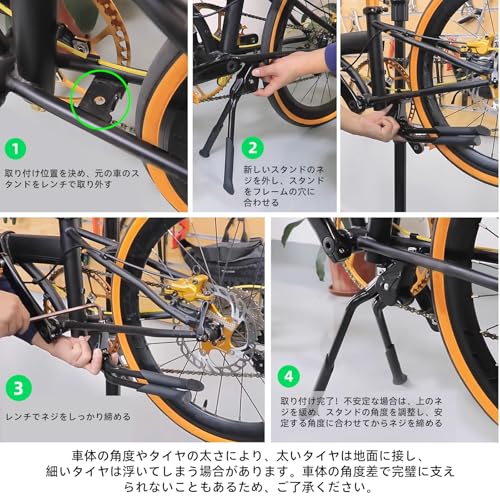 1

取り付け位置を決め、元の車のスタンドをレンチで取り外す

2

新しいスタンドのネジを外し、スタンドをフレームの穴に合わせる

3

レンチでネジをしっかり締める

4

取り付け完了！不安定な場合は、上のネジを緩め、スタンドの角度を調整し、安定する角度に合わせてからネジを締める

車体の角度やタイヤの太さにより、太いタイヤは地面に接し、細いタイヤは浮いてしまう場合があります。車体の角度差で完璧に支えられないこともあるため、ご了承ください。