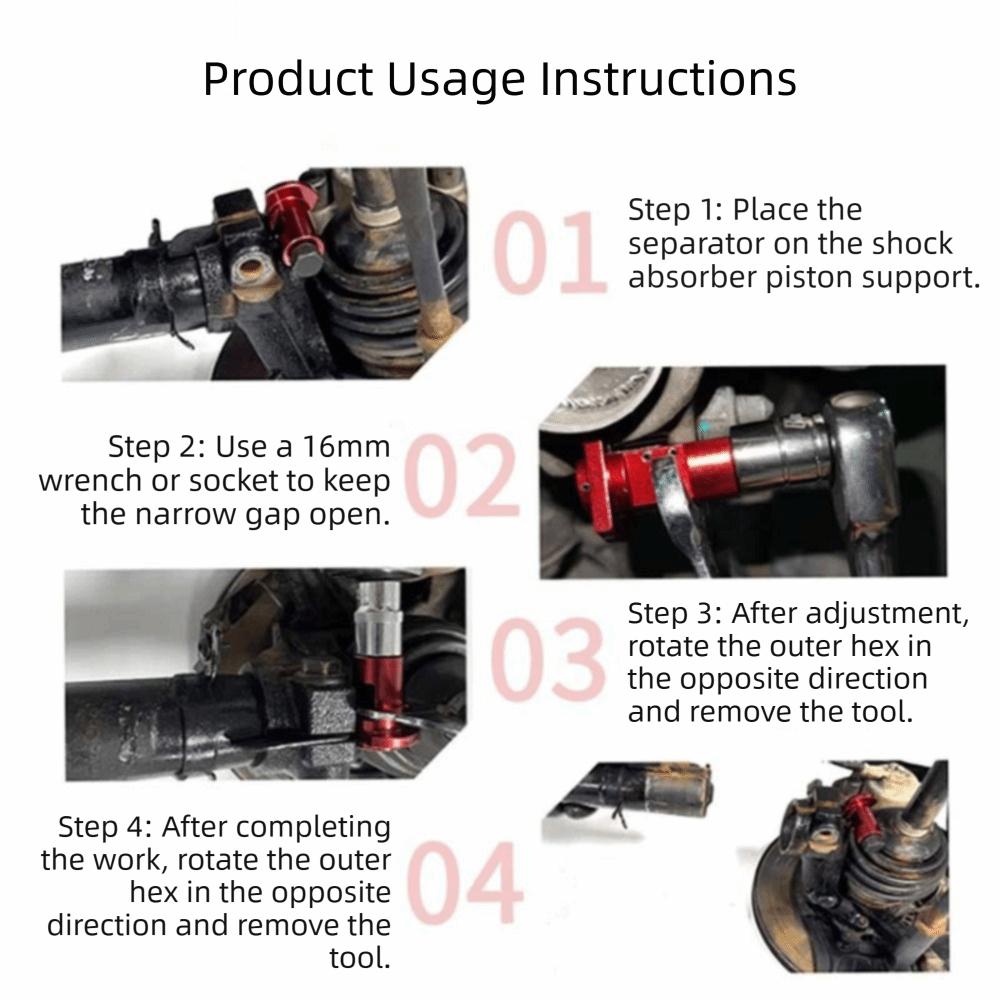 Product Usage Instructions

01

Step 1: Place the separator on the shock absorber piston support.

Step 2: Use a 16mm wrench or socket to keep the narrow gap open.

02

03

Step 3: After adjustment, rotate the outer hex in the opposite direction and remove the tool.

Step 4: After completing the work, rotate the outer hex in the opposite direction and remove the tool.

04