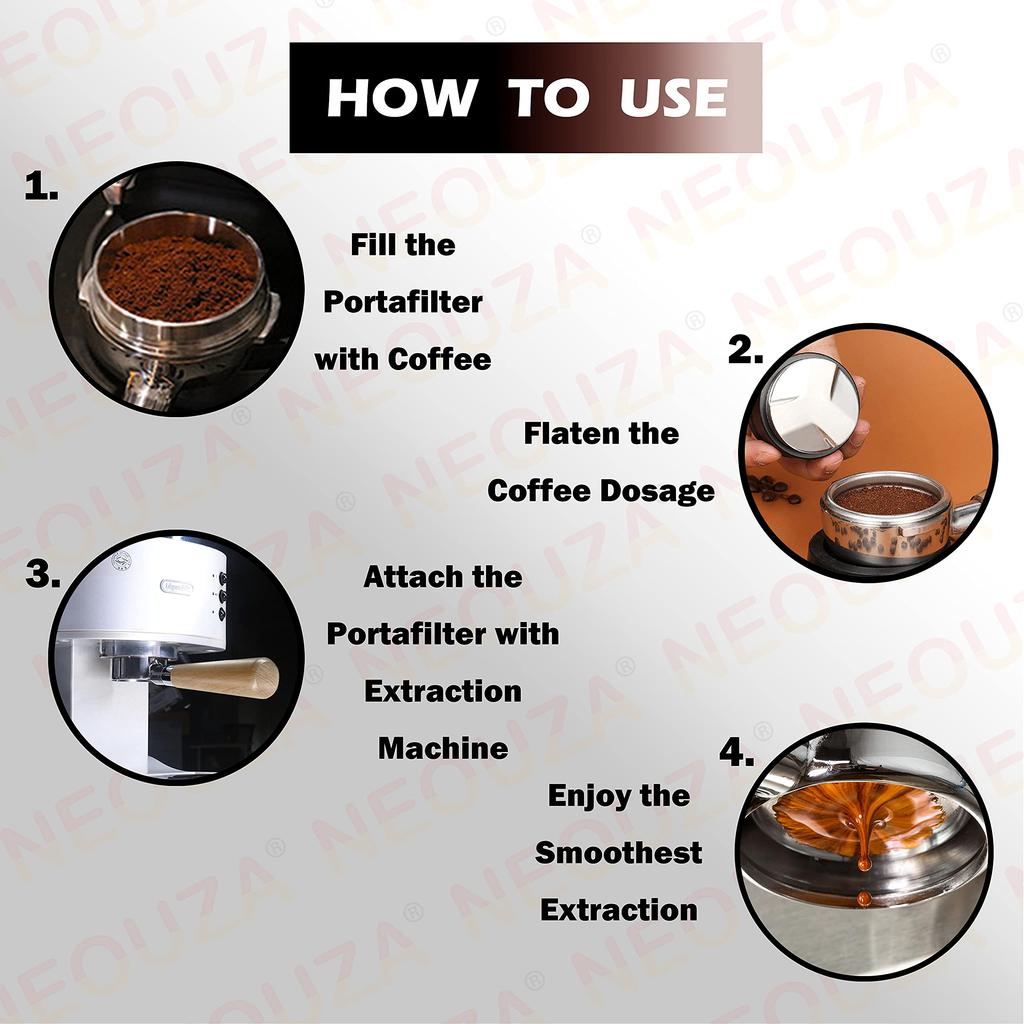 HOW TO USE

1.

Fill the Portafilter with Coffee

2.

Flaten the Coffee Dosage

3.

Attach the Portafilter with Extraction Machine

4.

Enjoy the Smoothest Extraction

NEOUZA®