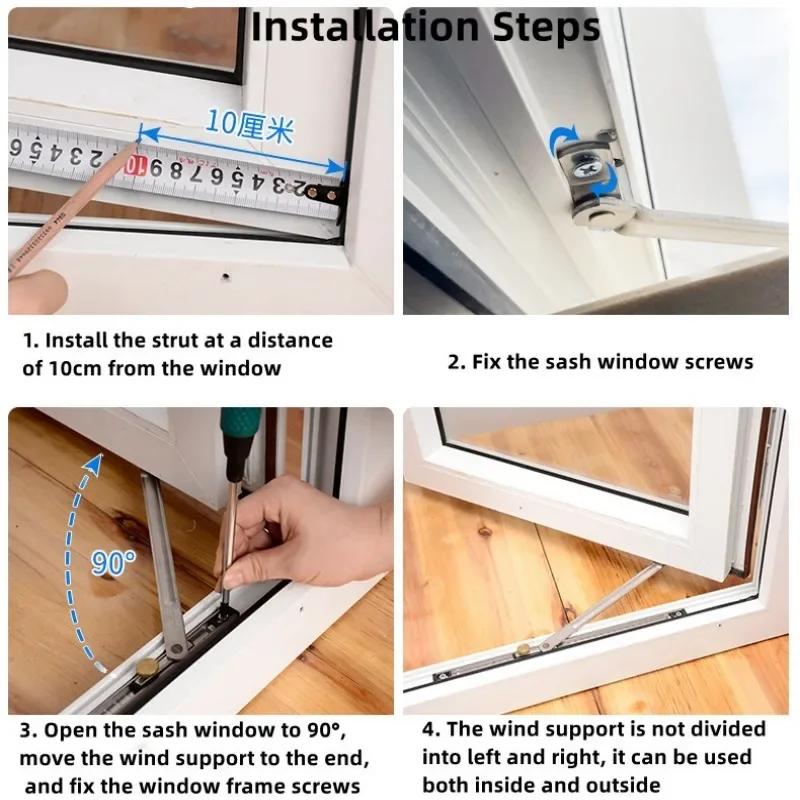 Installation Steps

10厘米

1. Install the strut at a distance of 10cm from the window

2. Fix the sash window screws

90°

3. Open the sash window to 90°, move the wind support to the end, and fix the window frame screws

4. The wind support is not divided into left and right, it can be used both inside and outside