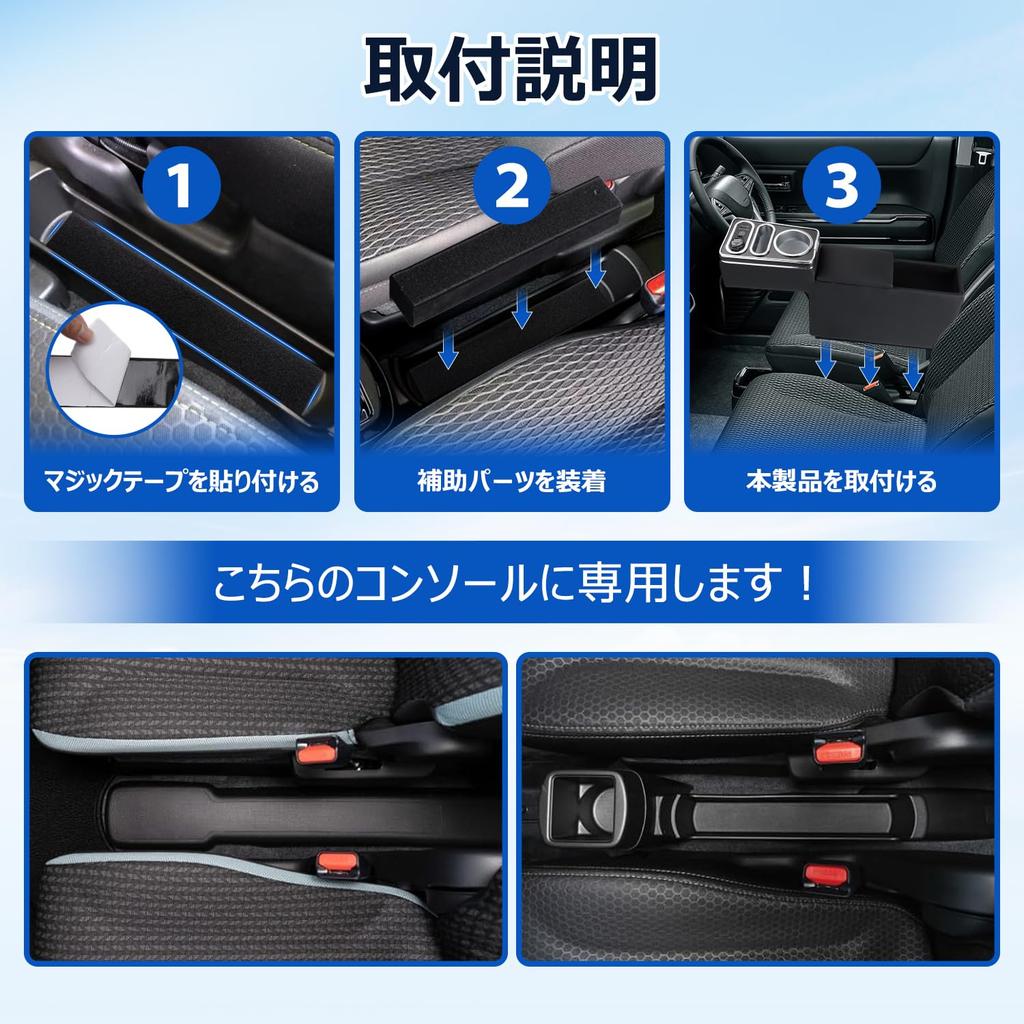 取付説明

1
マジックテープを貼り付ける

2
補助パーツを装着

3
本製品を取付ける

こちらのコンソールに専用します！