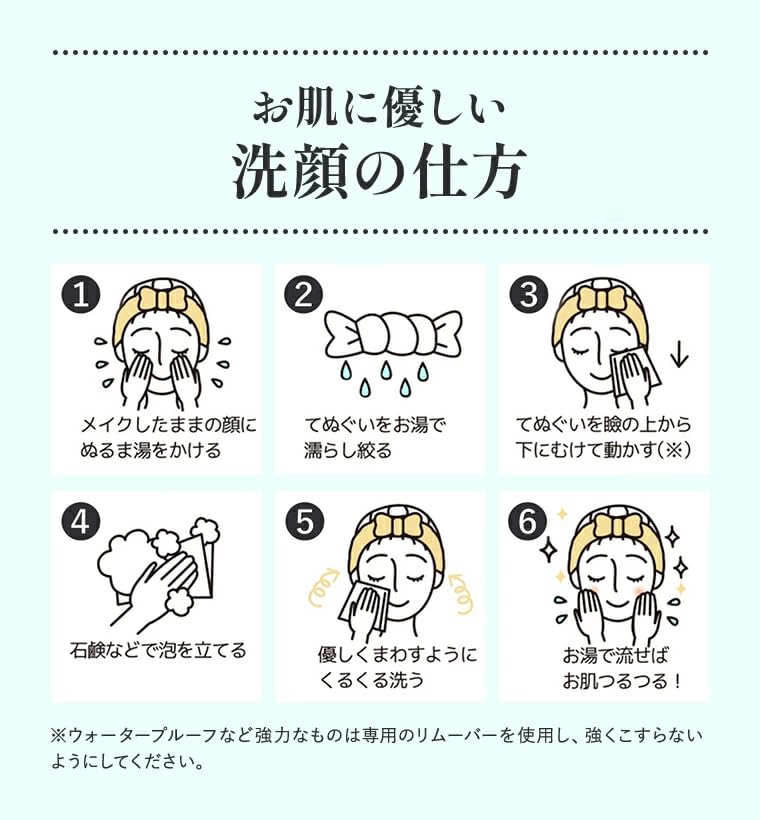 お肌に優しい
洗顔の仕方

1
メイクしたままの顔にぬるま湯をかける

2
てぬぐいをお湯で濡らし絞る

3
てぬぐいを瞼の上から下にむけて動かす(※)

4
石鹸などで泡を立てる

5
優しくまわすようにくるくる洗う

6
お湯で流せばお肌つるつる!

※ウォータープルーフなど強力なものは専用のリムーバーを使用し、強くこすらないようにしてください。