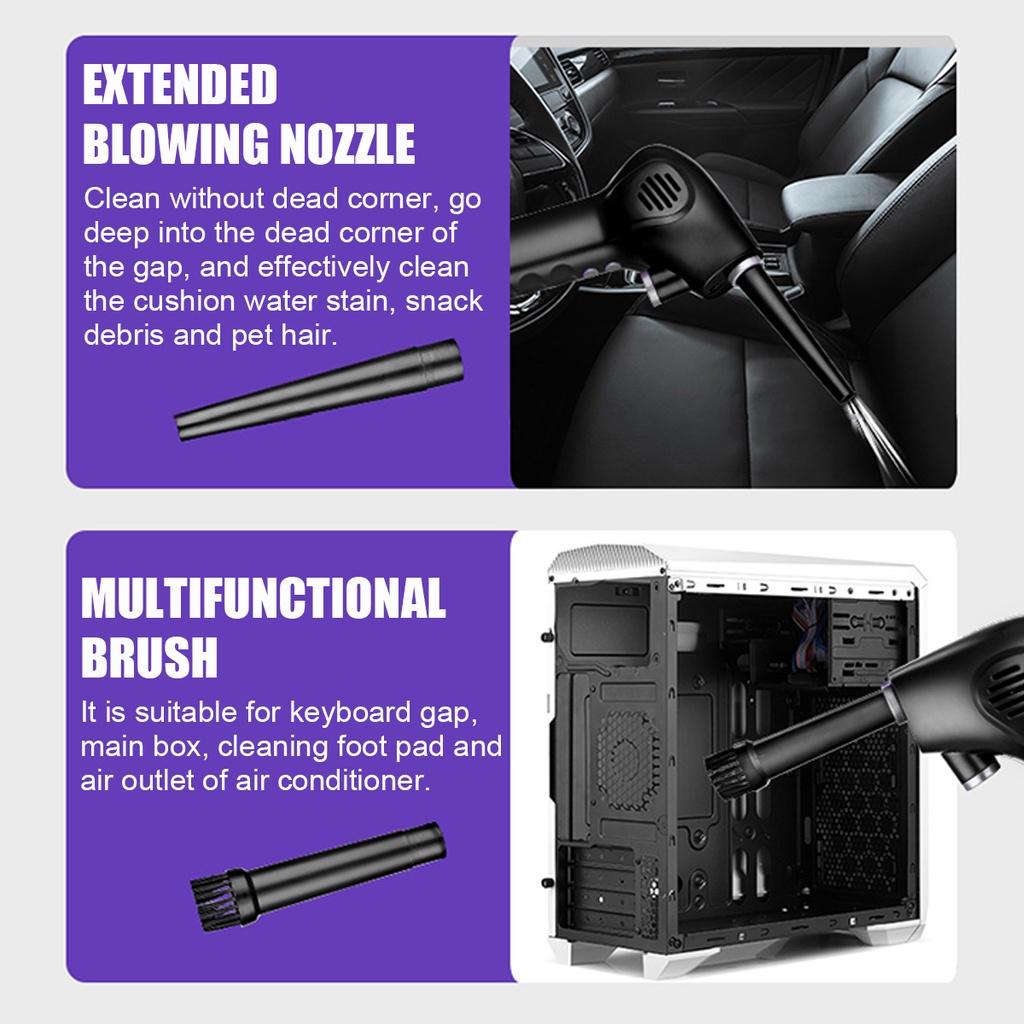 EXTENDED BLOWING NOZZLE

Clean without dead corner, go deep into the dead corner of the gap, and effectively clean the cushion water stain, snack debris and pet hair.

MULTIFUNCTIONAL BRUSH

It is suitable for keyboard gap, main box, cleaning foot pad and air outlet of air conditioner.