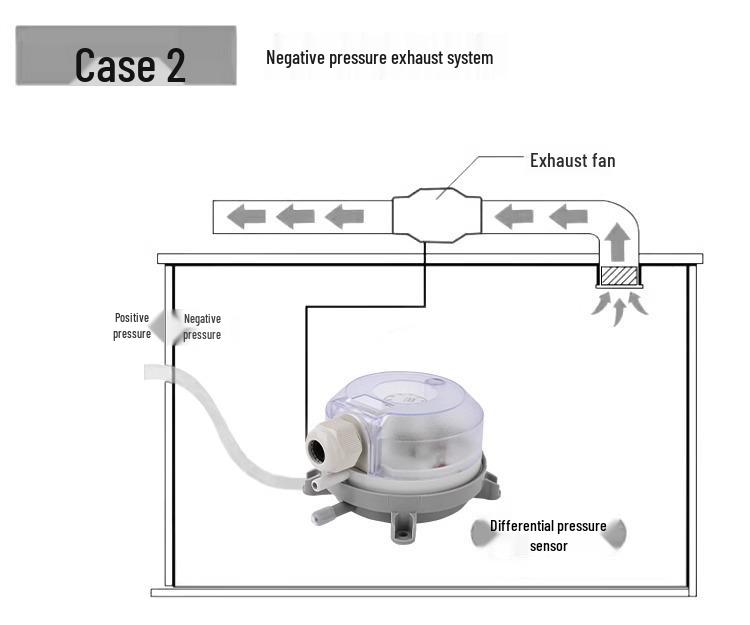 Case 2

Negative pressure exhaust system

Exhaust fan

Positive pressure

Negative pressure

Differential pressure sensor