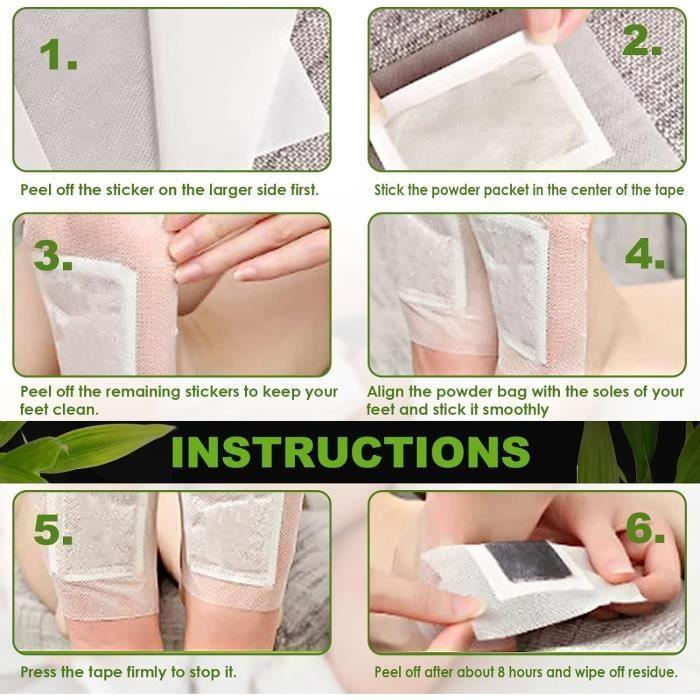 1.

Peel off the sticker on the larger side first.

2.

Stick the powder packet in the center of the tape

3.

Peel off the remaining stickers to keep your feet clean.

4.

Align the powder bag with the soles of your feet and stick it smoothly

INSTRUCTIONS

5.

Press the tape firmly to stop it.

6.

Peel off after about 8 hours and wipe off residue.