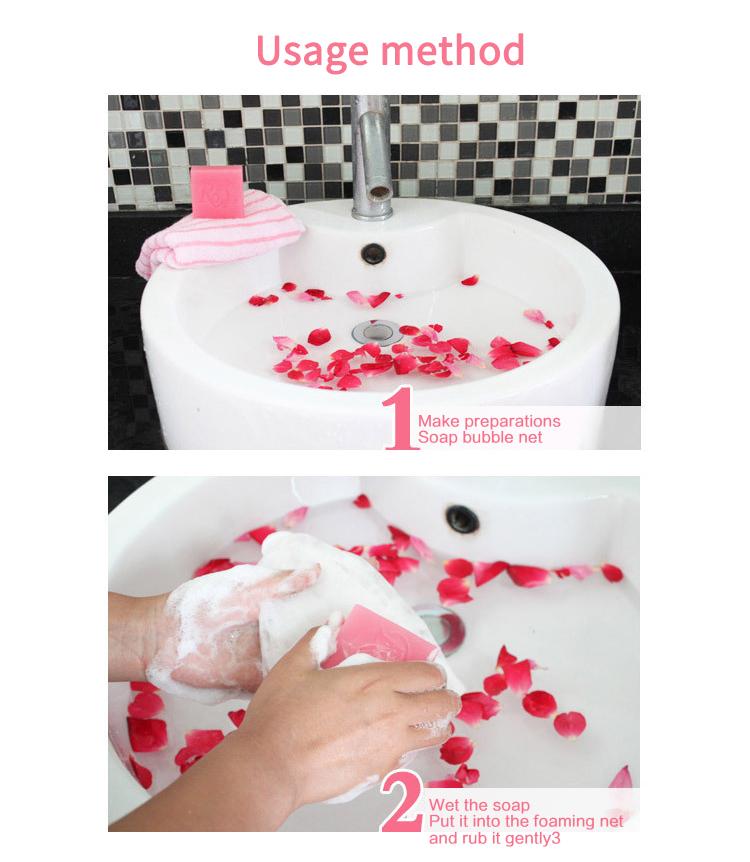 Usage method

1 Make preparations
Soap bubble net

2 Wet the soap
Put it into the foaming net
and rub it gently3