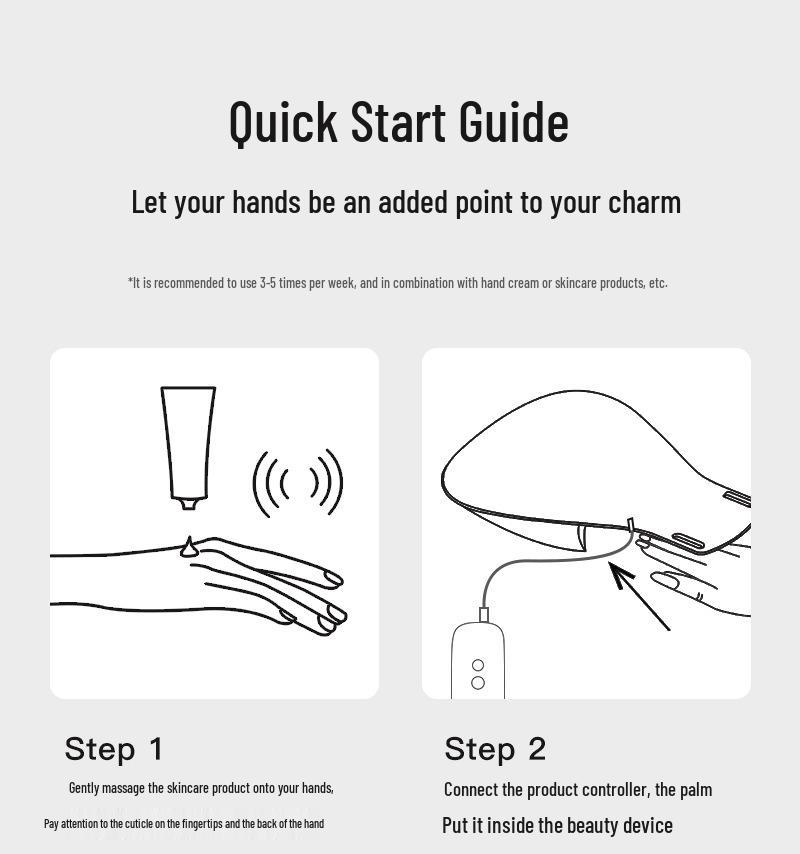 Quick Start Guide

Let your hands be an added point to your charm

*It is recommended to use 3-5 times per week, and in combination with hand cream or skincare products, etc.

Step 1

Gently massage the skincare product onto your hands,

Pay attention to the cuticle on the fingertips and the back of the hand

Step 2

Connect the product controller, the palm

Put it inside the beauty device