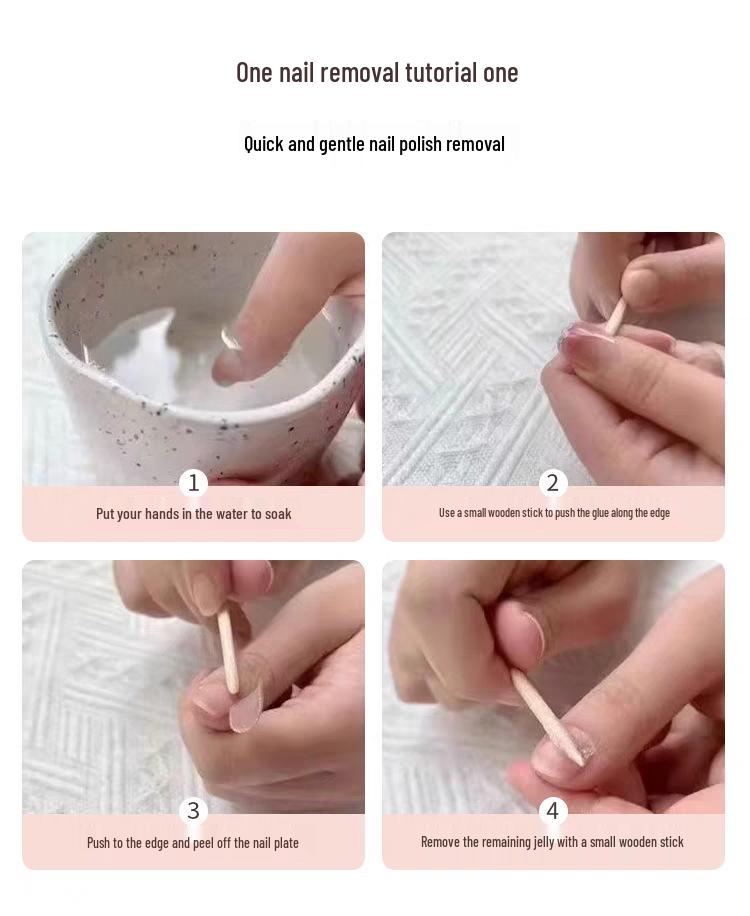 One nail removal tutorial one

Quick and gentle nail polish removal

1
Put your hands in the water to soak

2
Use a small wooden stick to push the glue along the edge

3
Push to the edge and peel off the nail plate

4
Remove the remaining jelly with a small wooden stick