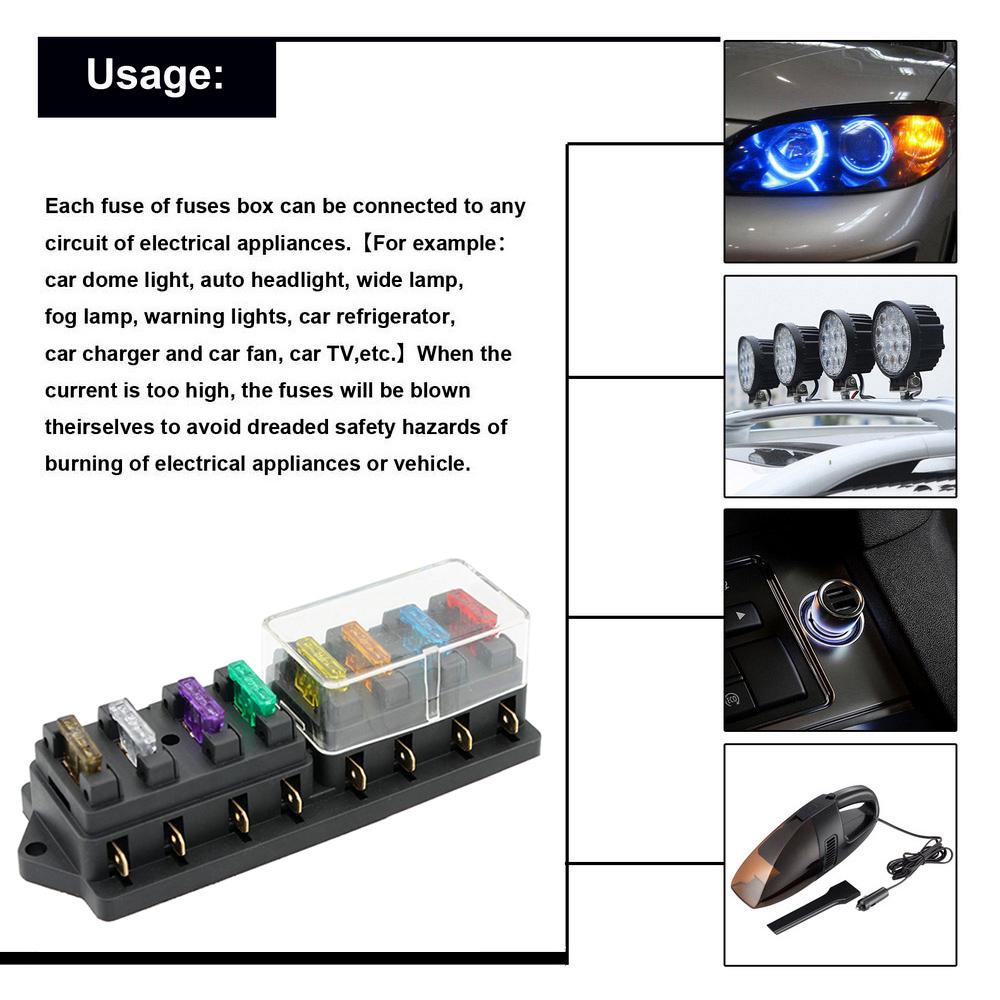 Usage:

Each fuse of fuses box can be connected to any circuit of electrical appliances.【For example: car dome light, auto headlight, wide lamp, fog lamp, warning lights, car refrigerator, car charger and car fan, car TV,etc.】When the current is too high, the fuses will be blown theirselves to avoid dreaded safety hazards of burning of electrical appliances or vehicle.