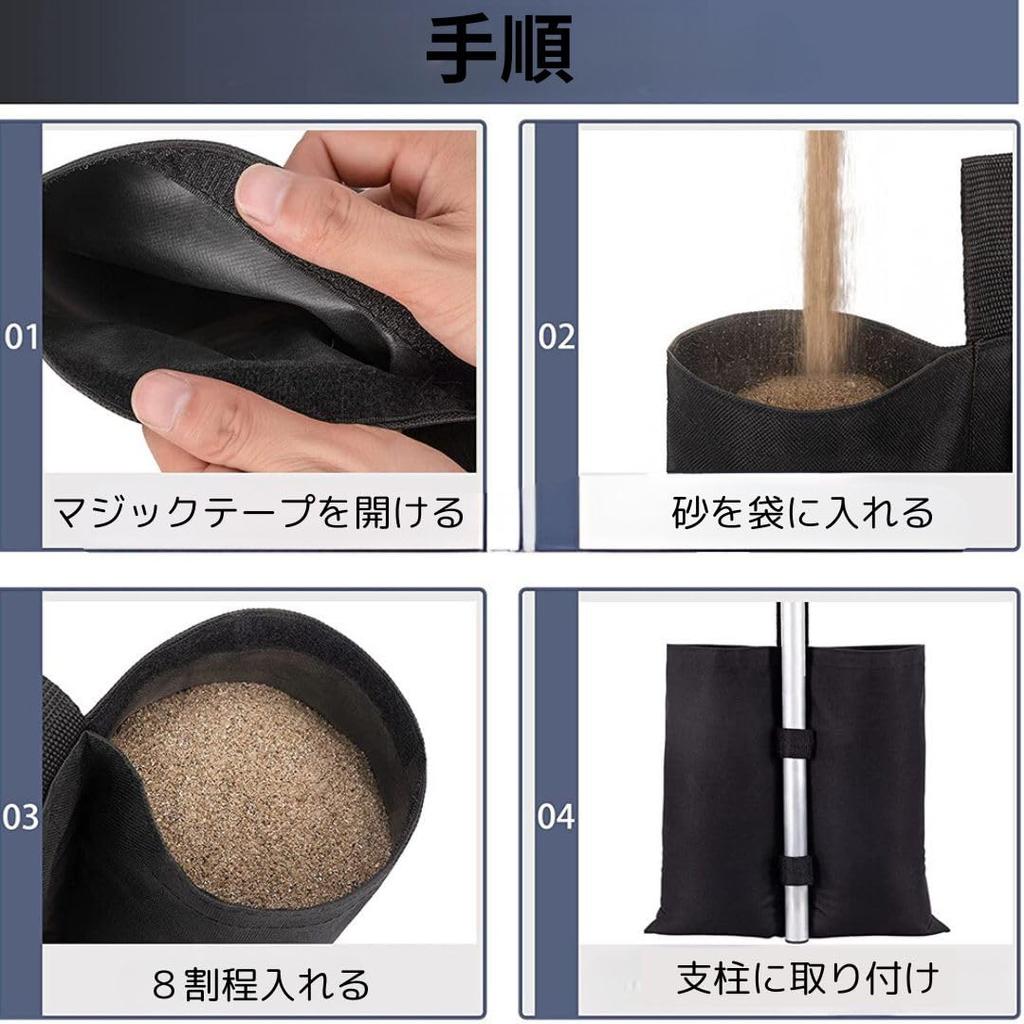 手順

01

マジックテープを開ける

02

砂を袋に入れる

03

８割程入れる

04

支柱に取り付け