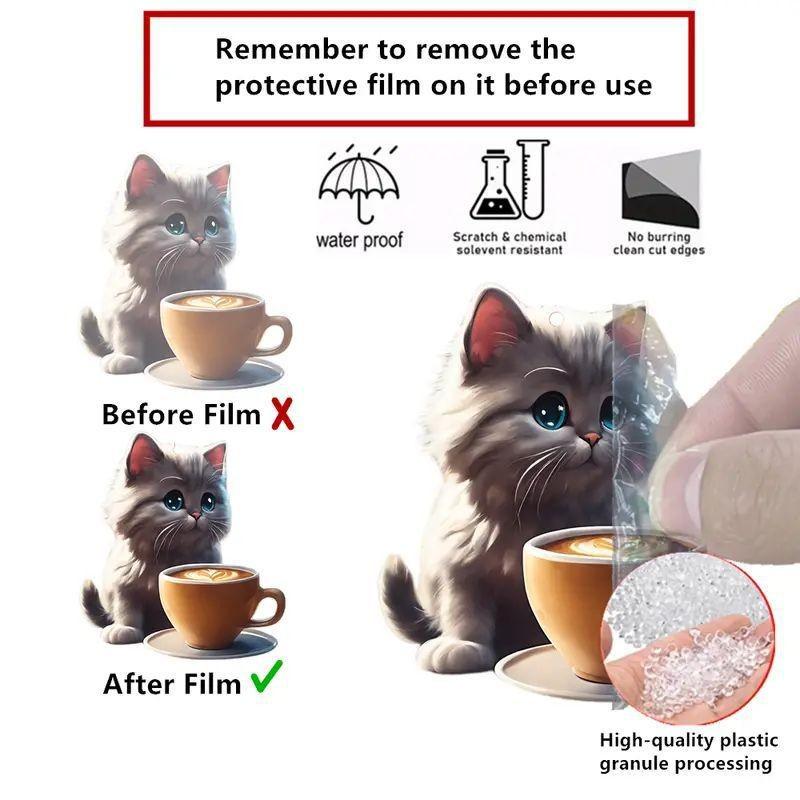 Remember to remove the protective film on it before use

water proof

Scratch & chemical solevent resistant

No burring clean cut edges

Before Film X

After Film ✓

High-quality plastic granule processing