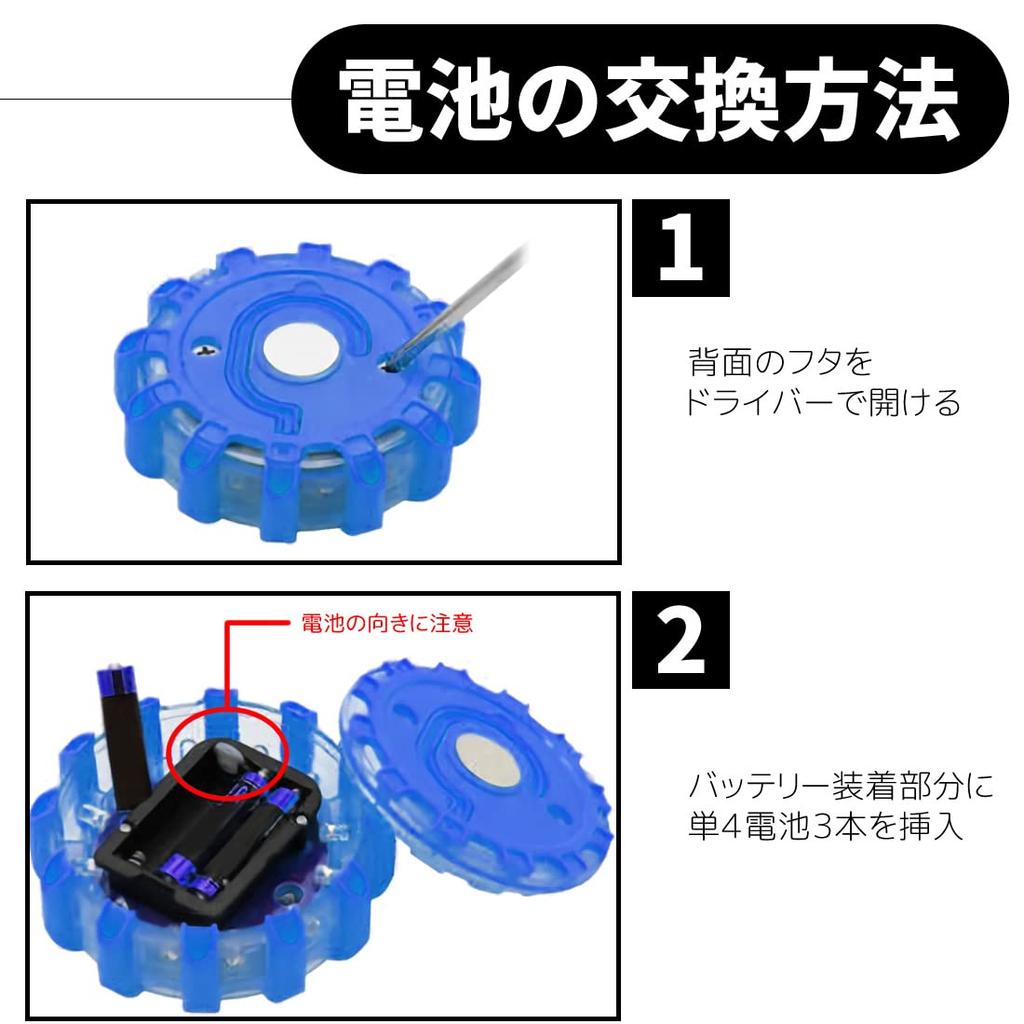 電池の交換方法

1

背面のフタを
ドライバーで開ける

電池の向きに注意

2

バッテリー装着部分に
単4電池3本を挿入