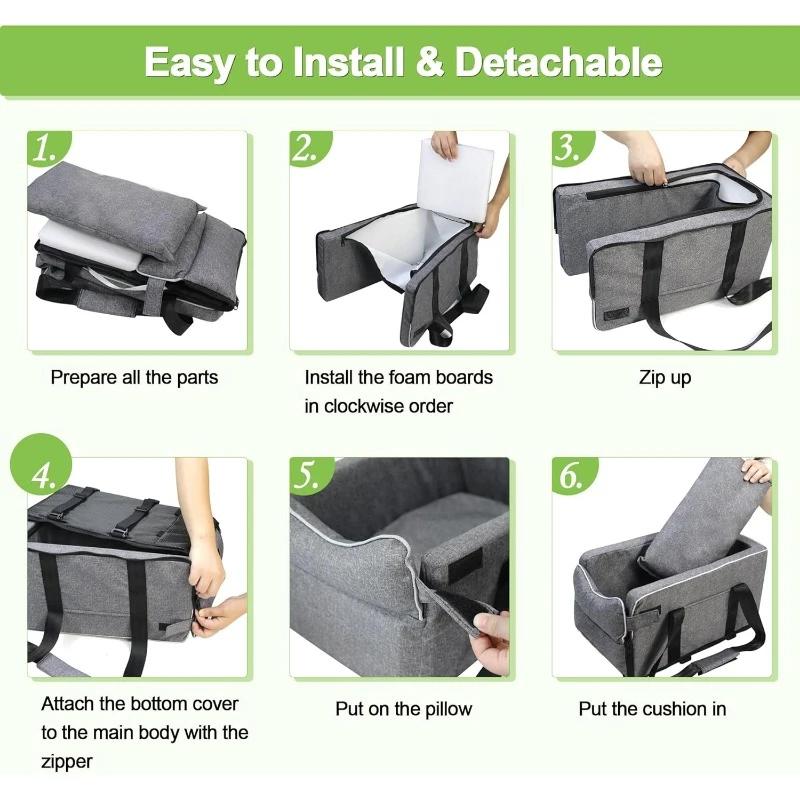 Easy to Install & Detachable

1.

Prepare all the parts

2.

Install the foam boards in clockwise order

3.

Zip up

4.

Attach the bottom cover to the main body with the zipper

5.

Put on the pillow

6.

Put the cushion in