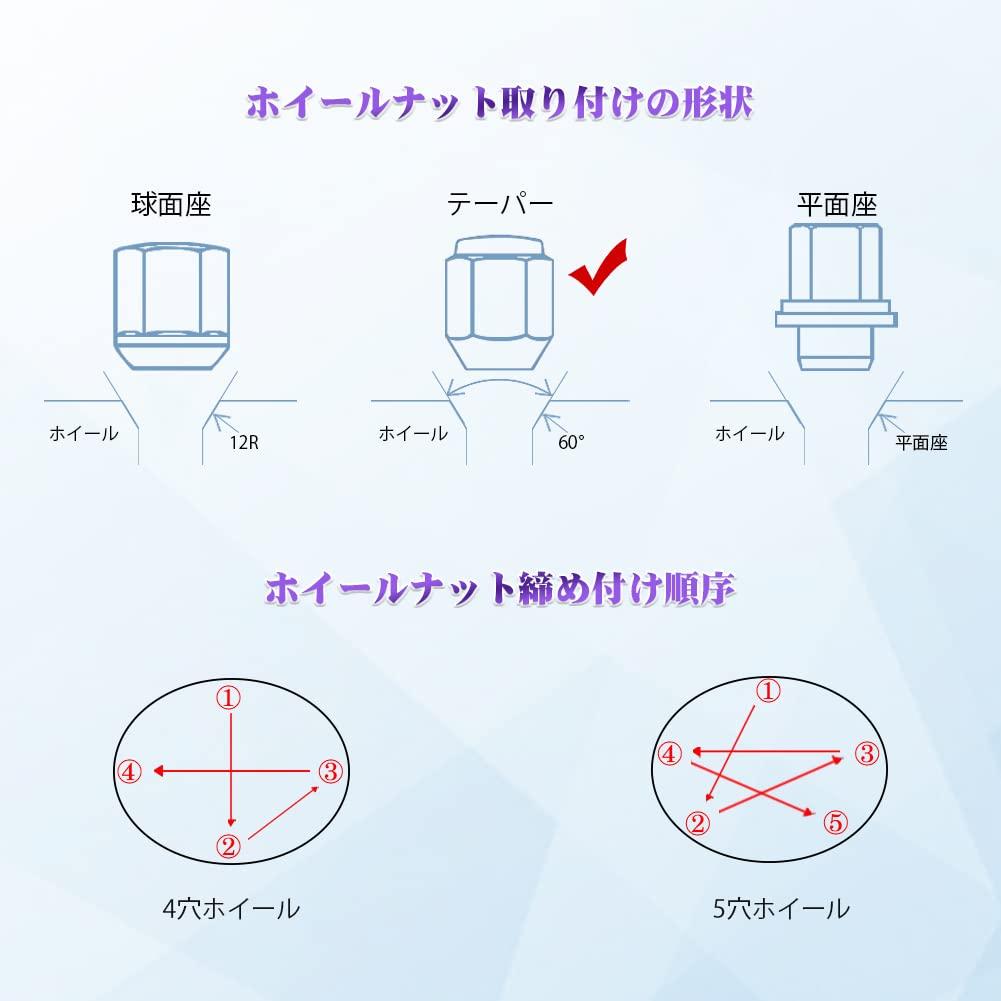 ホイールナット取り付けの形状

球面座

ホイール

12R

テーパー

ホイール

60°

平面座

ホイール

平面座

ホイールナット締め付け順序

①

④

③

②

4穴ホイール

①

④

③

②

⑤

5穴ホイール