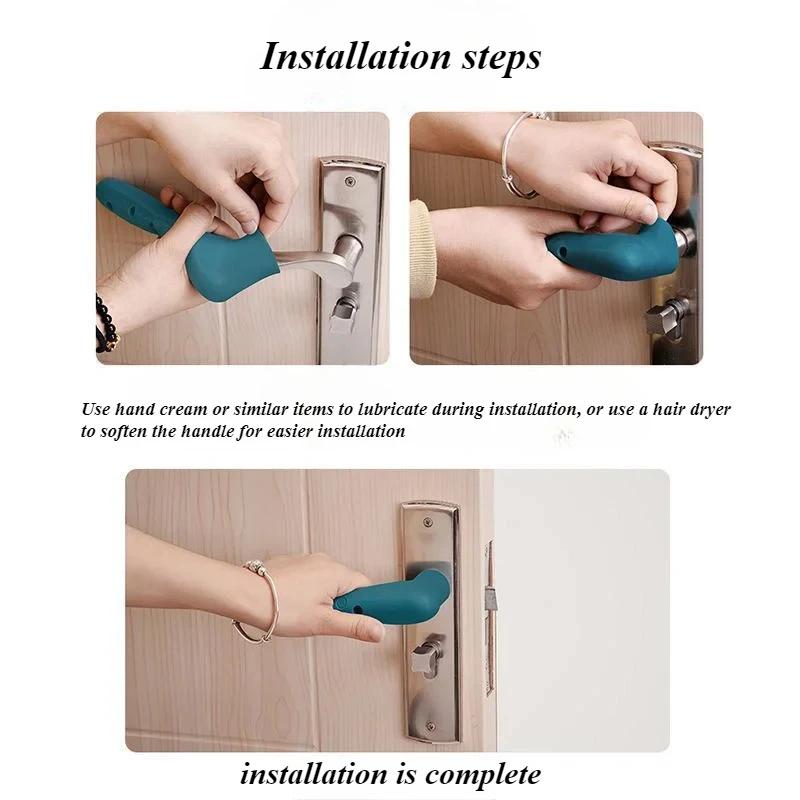 Installation steps

Use hand cream or similar items to lubricate during installation, or use a hair dryer to soften the handle for easier installation

installation is complete