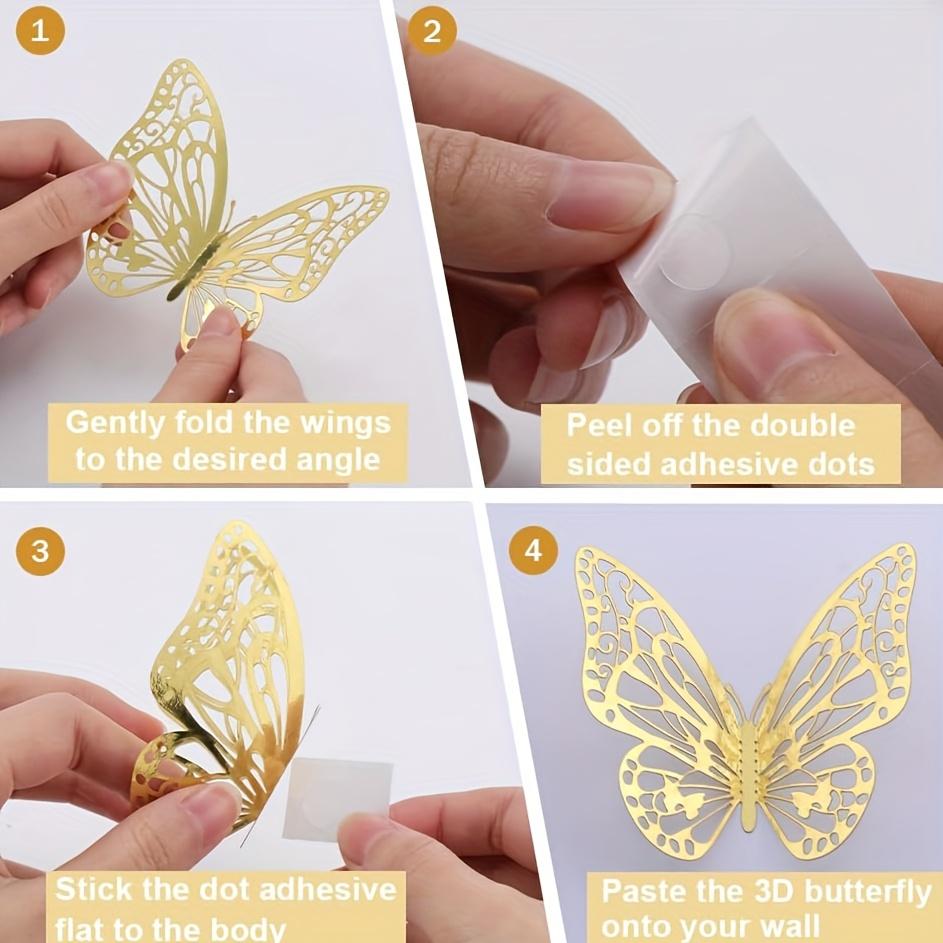 1

Gently fold the wings to the desired angle

2

Peel off the double sided adhesive dots

3

Stick the dot adhesive flat to the body

4

Paste the 3D butterfly onto your wall