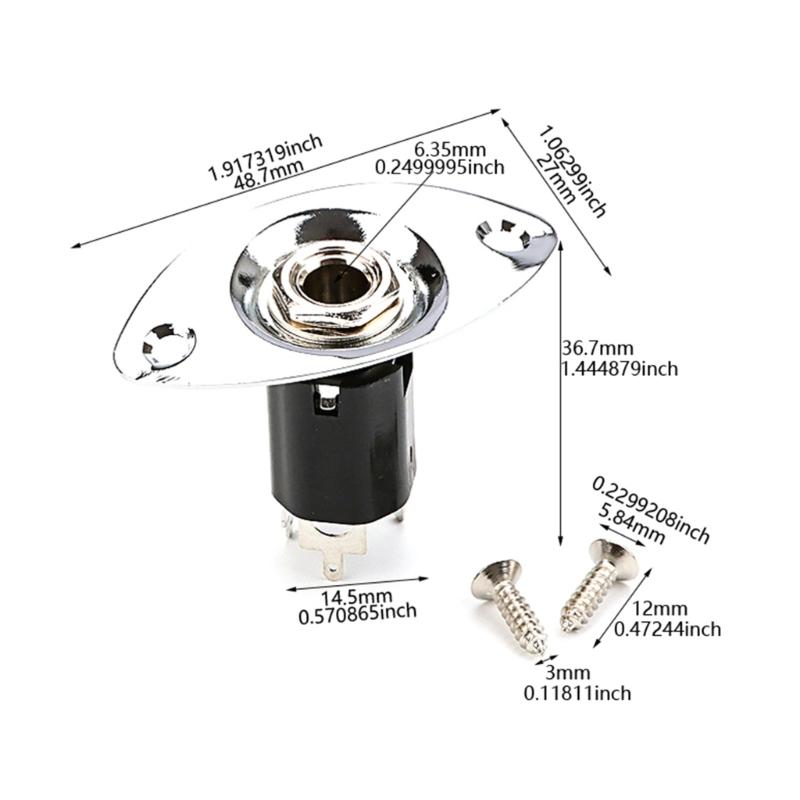 1.917319inch
48.7mm

6.35mm
0.2499995inch

1.06299inch
27mm

36.7mm
1.444879inch

0.2299208inch
5.84mm

14.5mm
0.570865inch

12mm
0.47244inch

3mm
0.11811inch