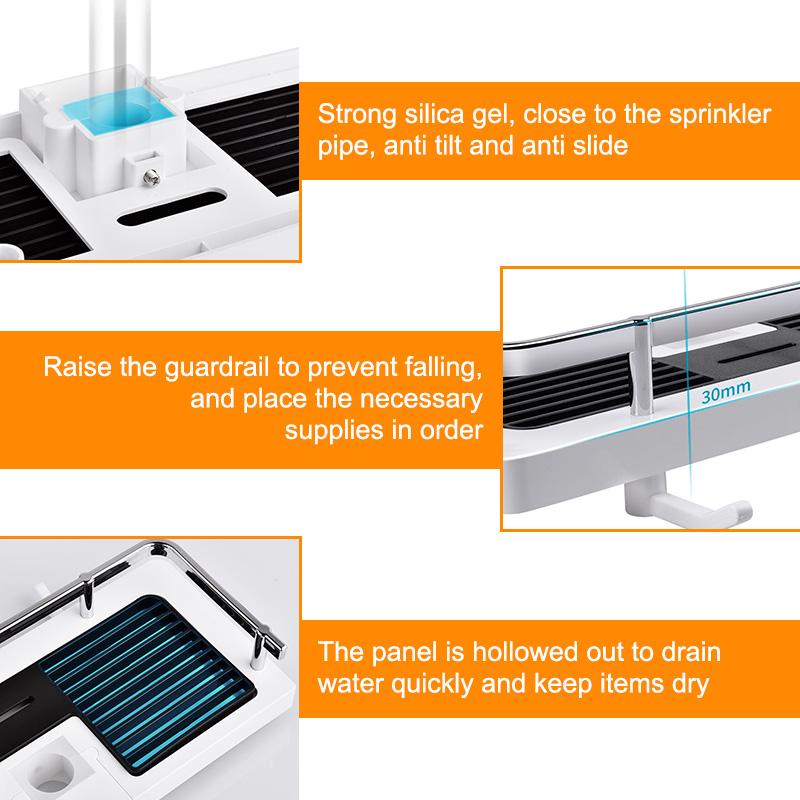 Strong silica gel, close to the sprinkler pipe, anti tilt and anti slide

Raise the guardrail to prevent falling, and place the necessary supplies in order

30mm

The panel is hollowed out to drain water quickly and keep items dry